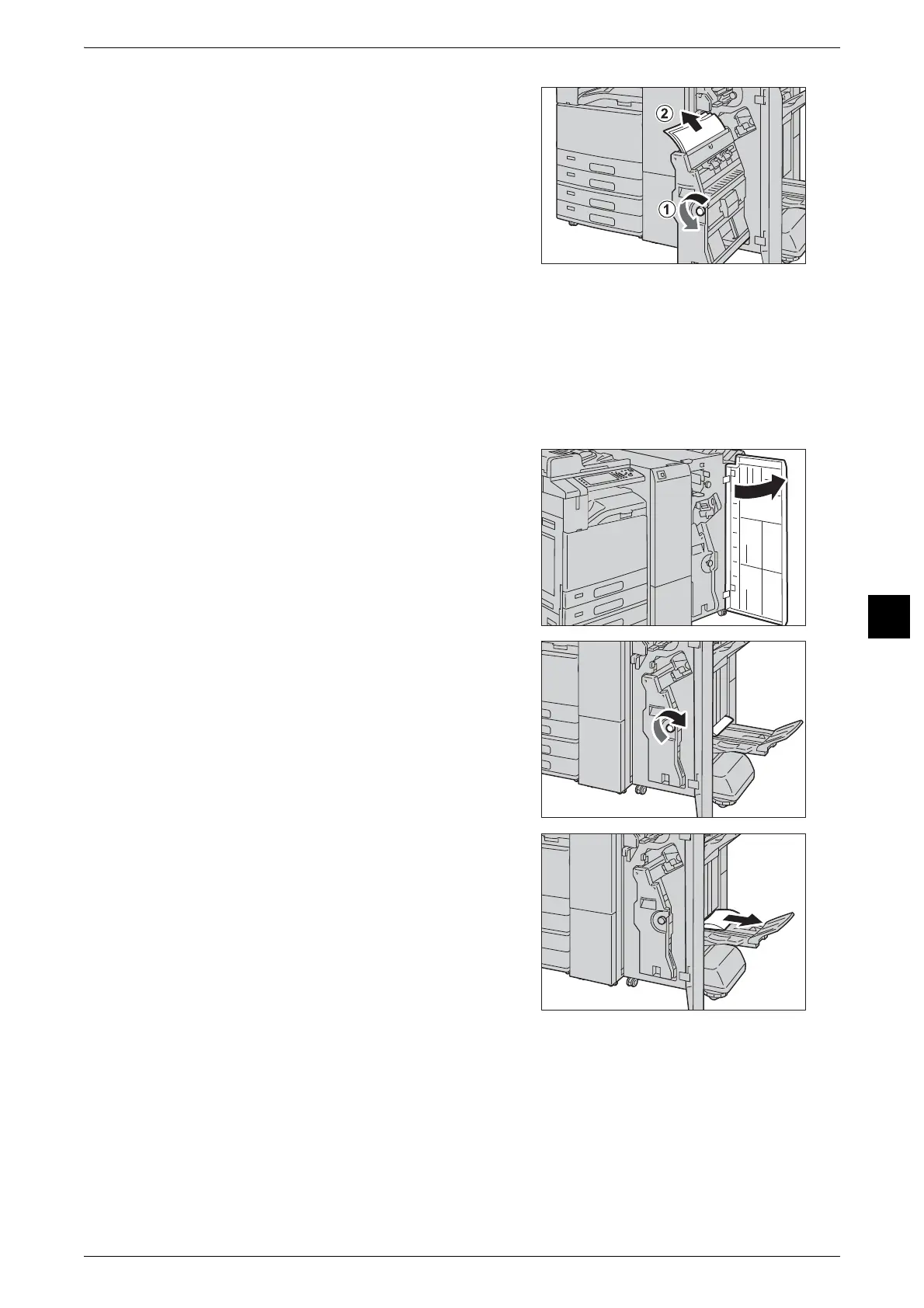 2

1