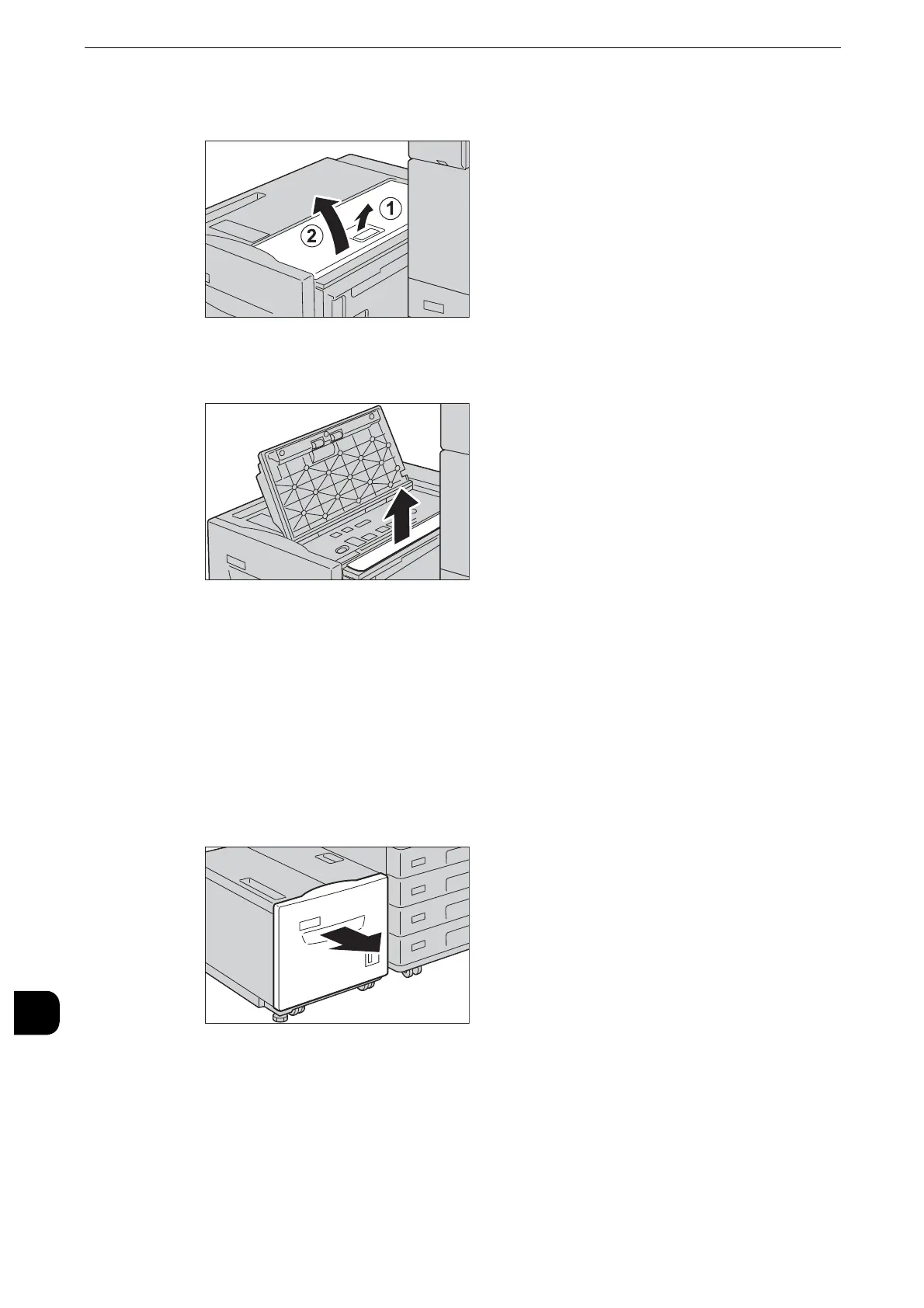 1
2