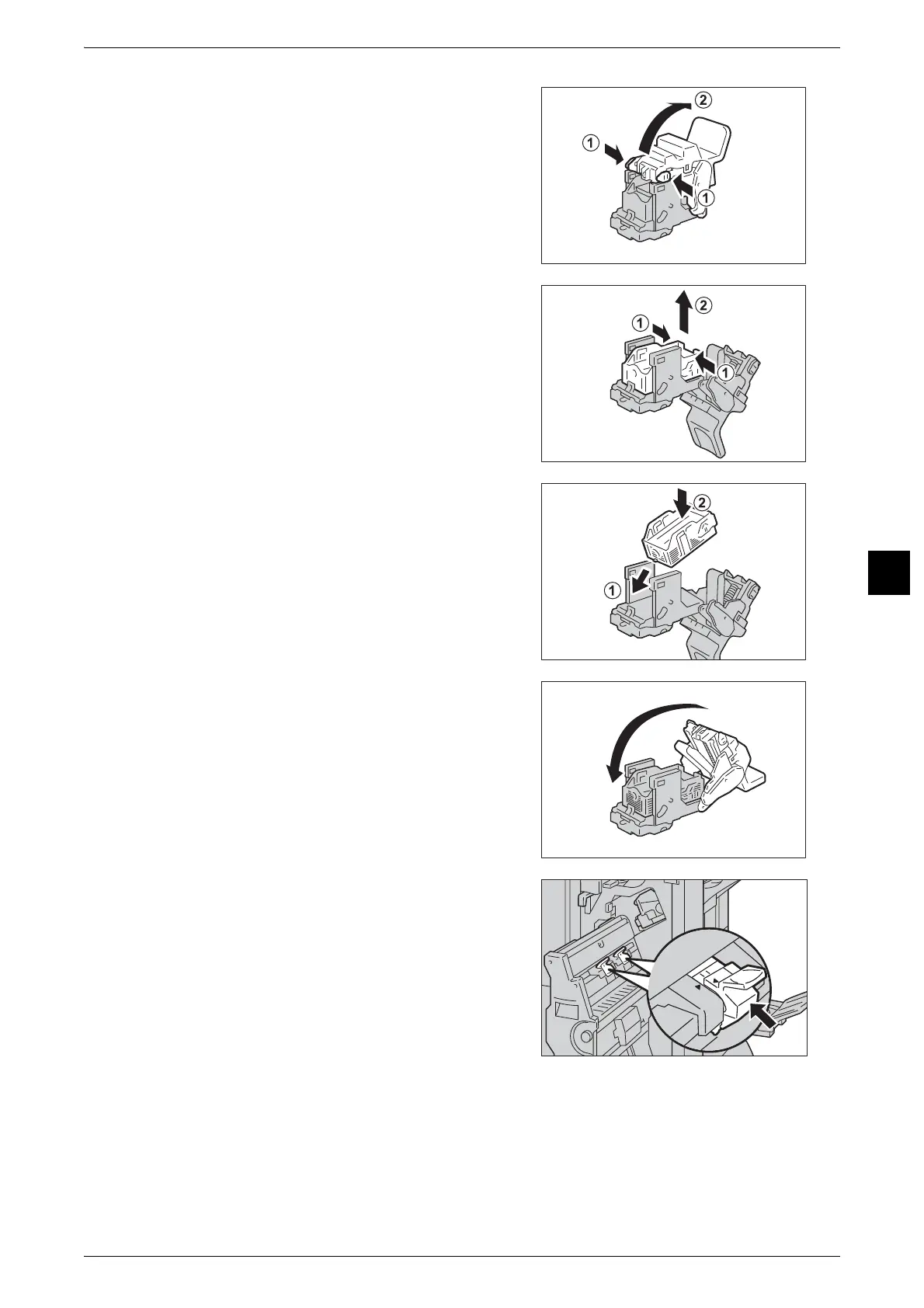 ① ②
①

① ②
①

② 
①