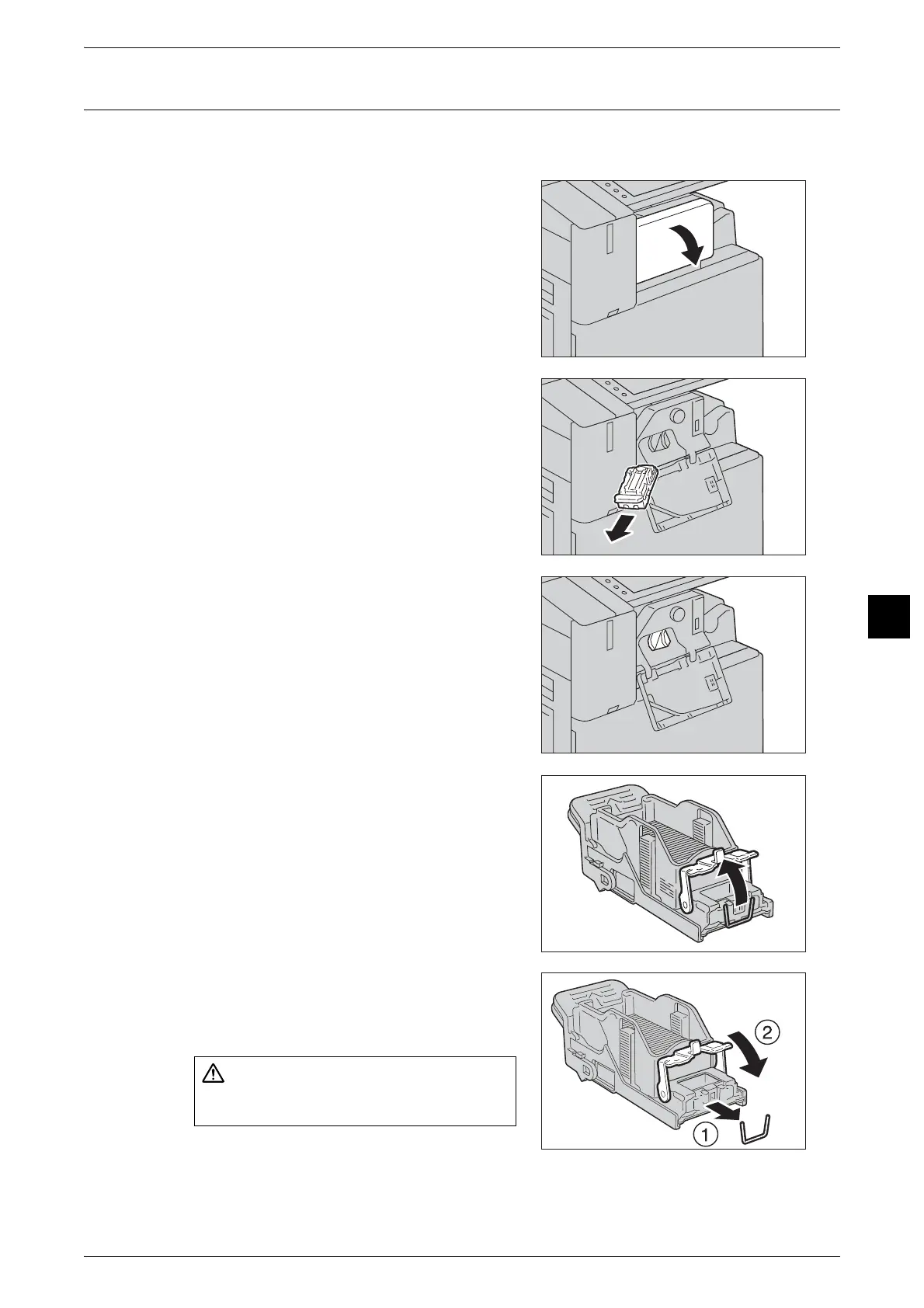 ②

①