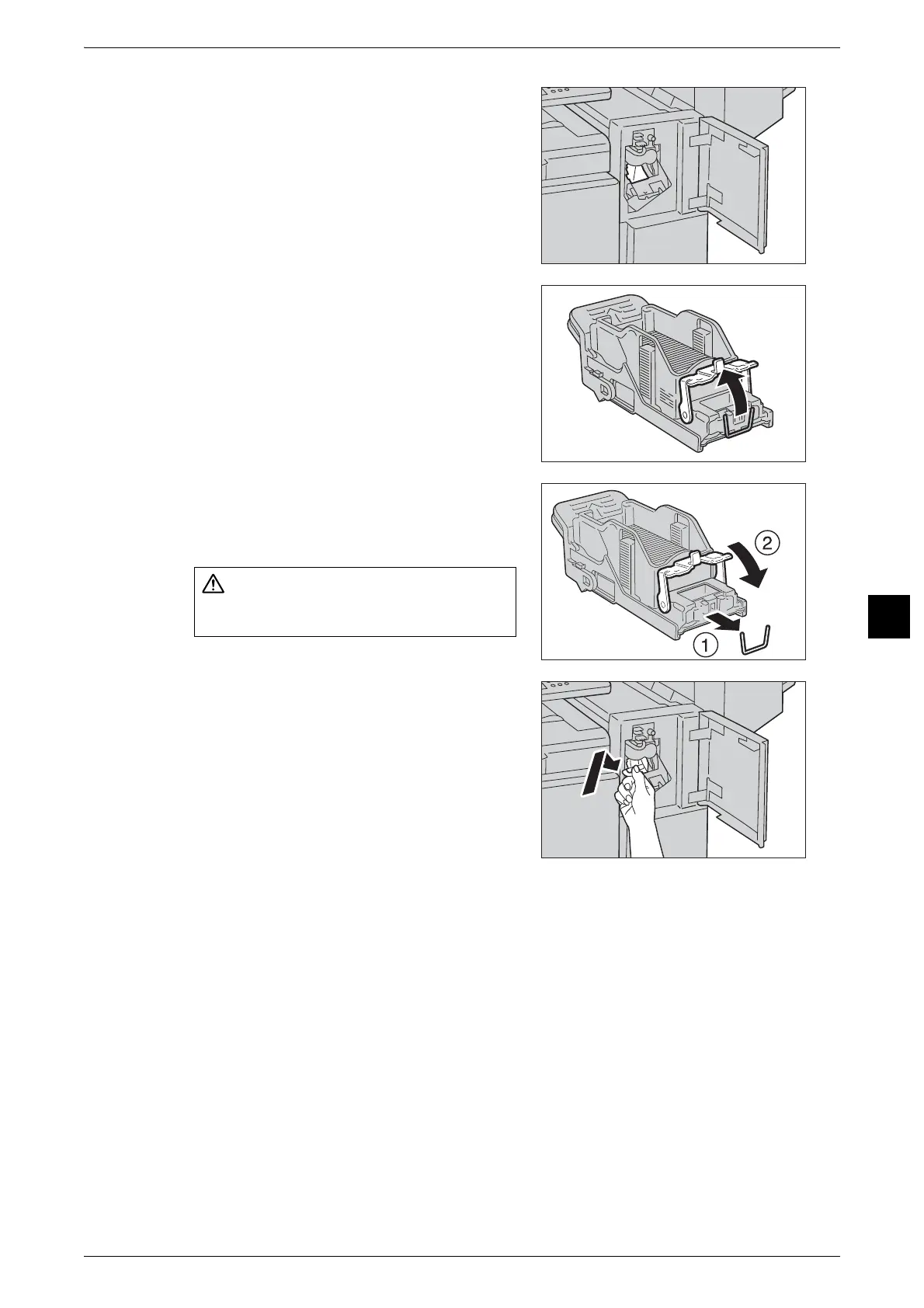 ①

②