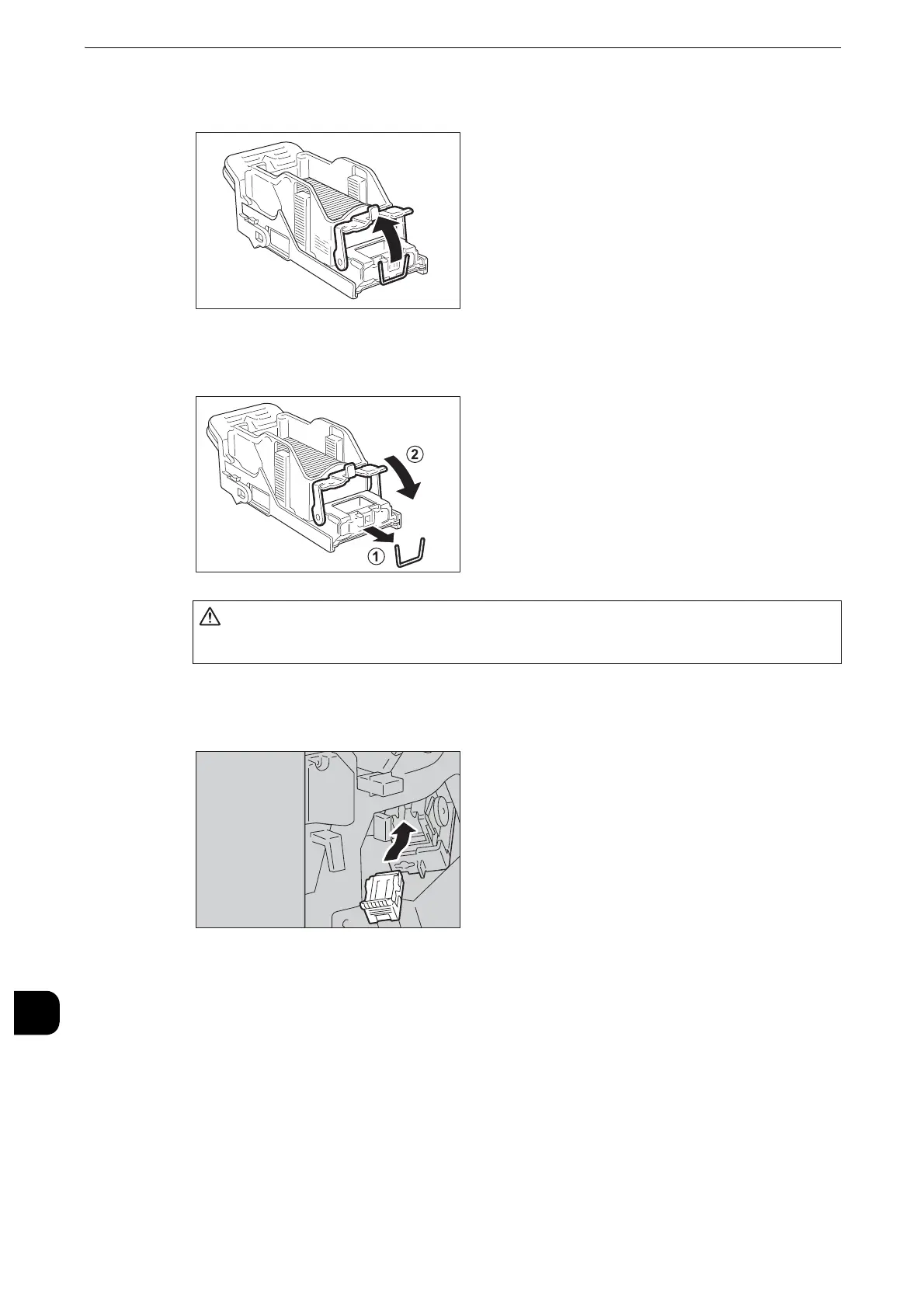 ②

①