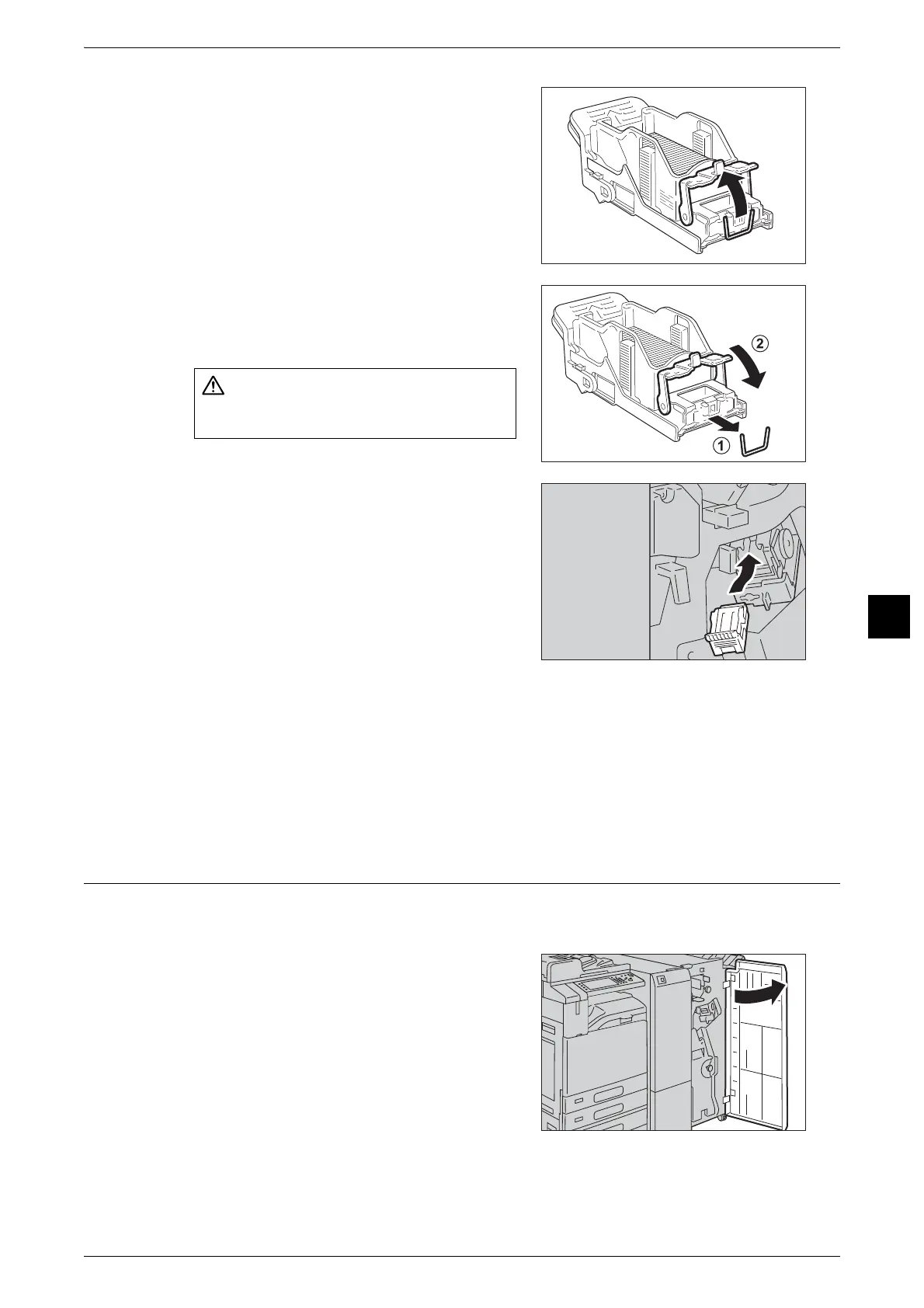 ①

②