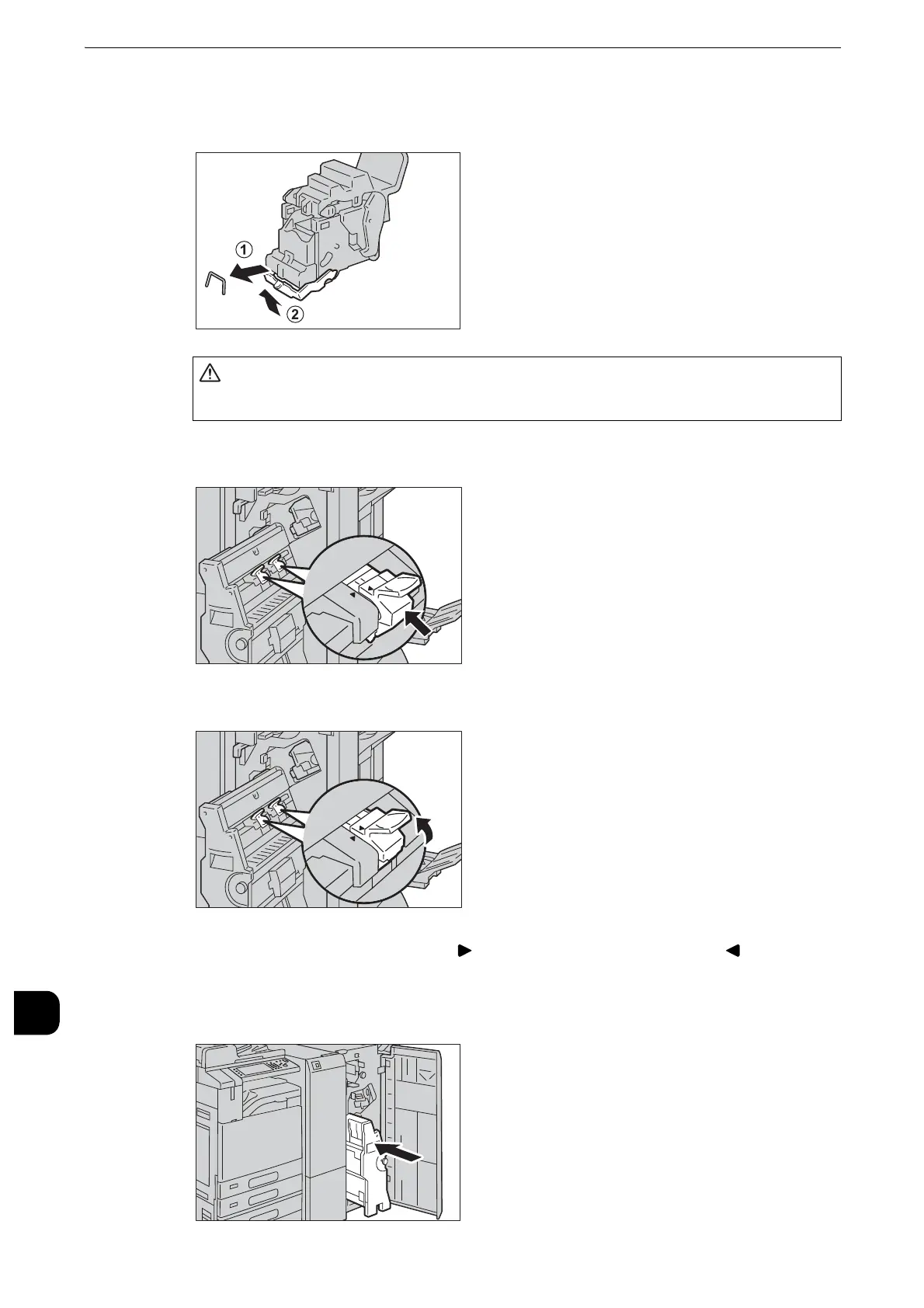 ①

②