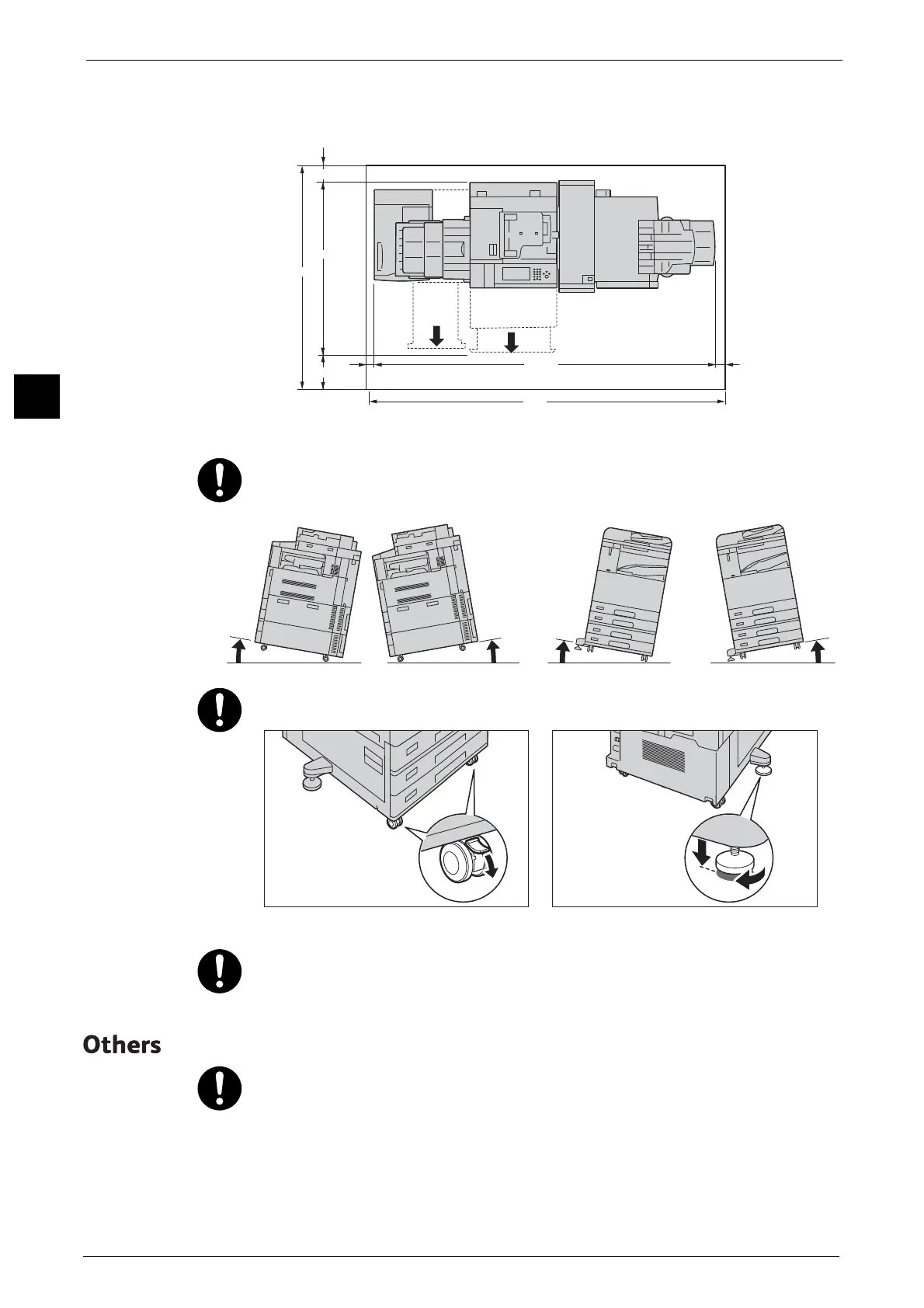 Others