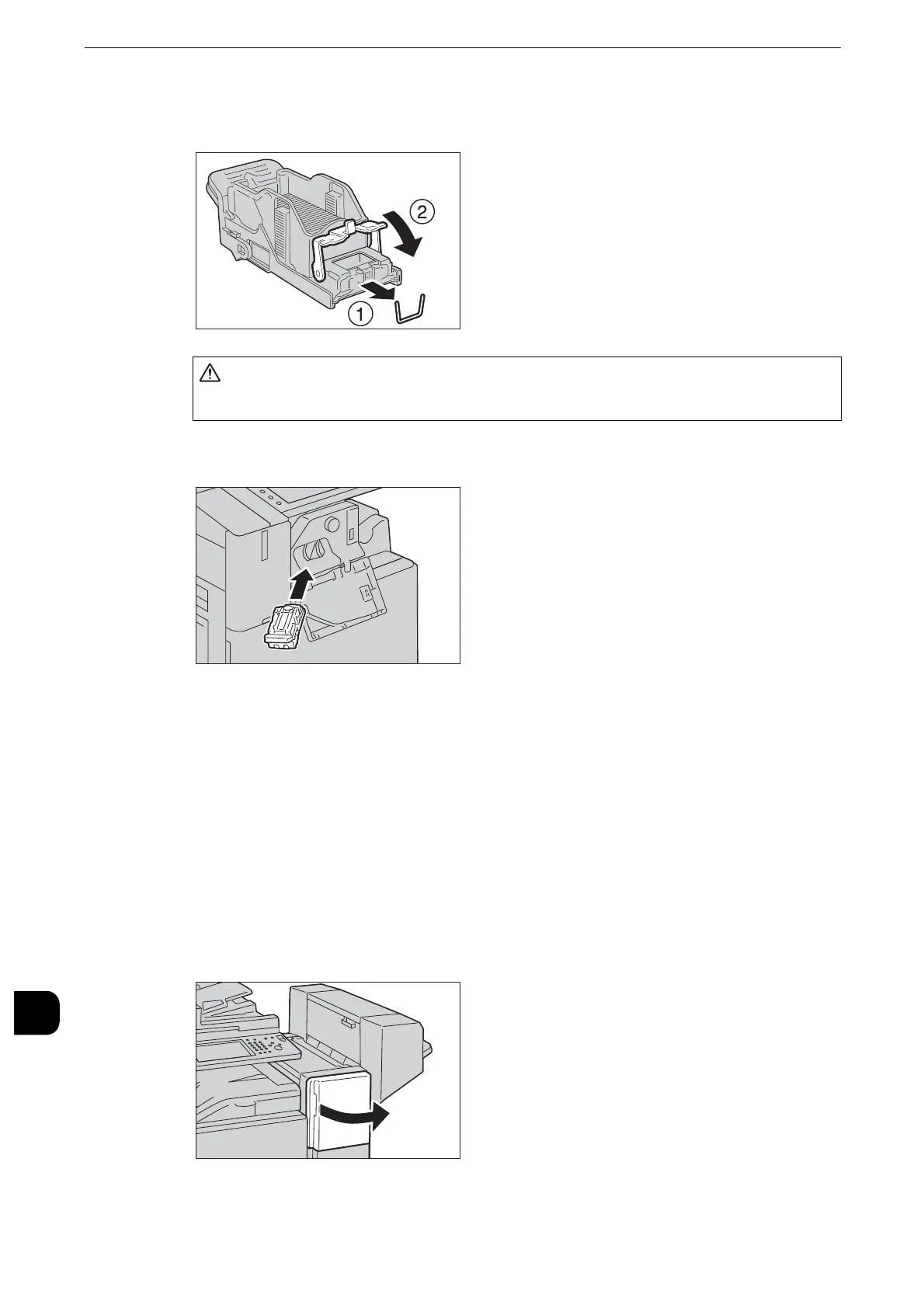 ②

①