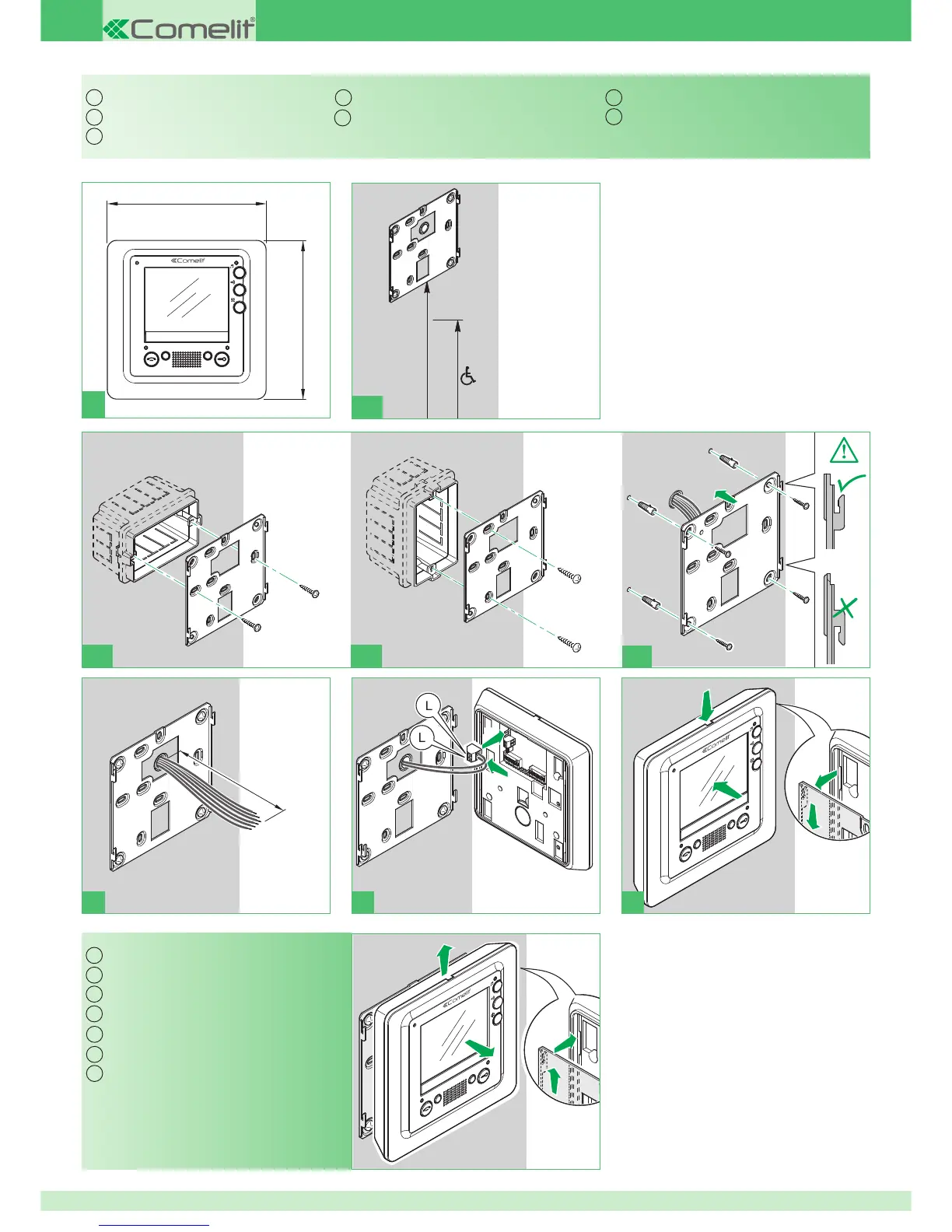 Comelit®

Comelit

L

L

Comelit

Comelit