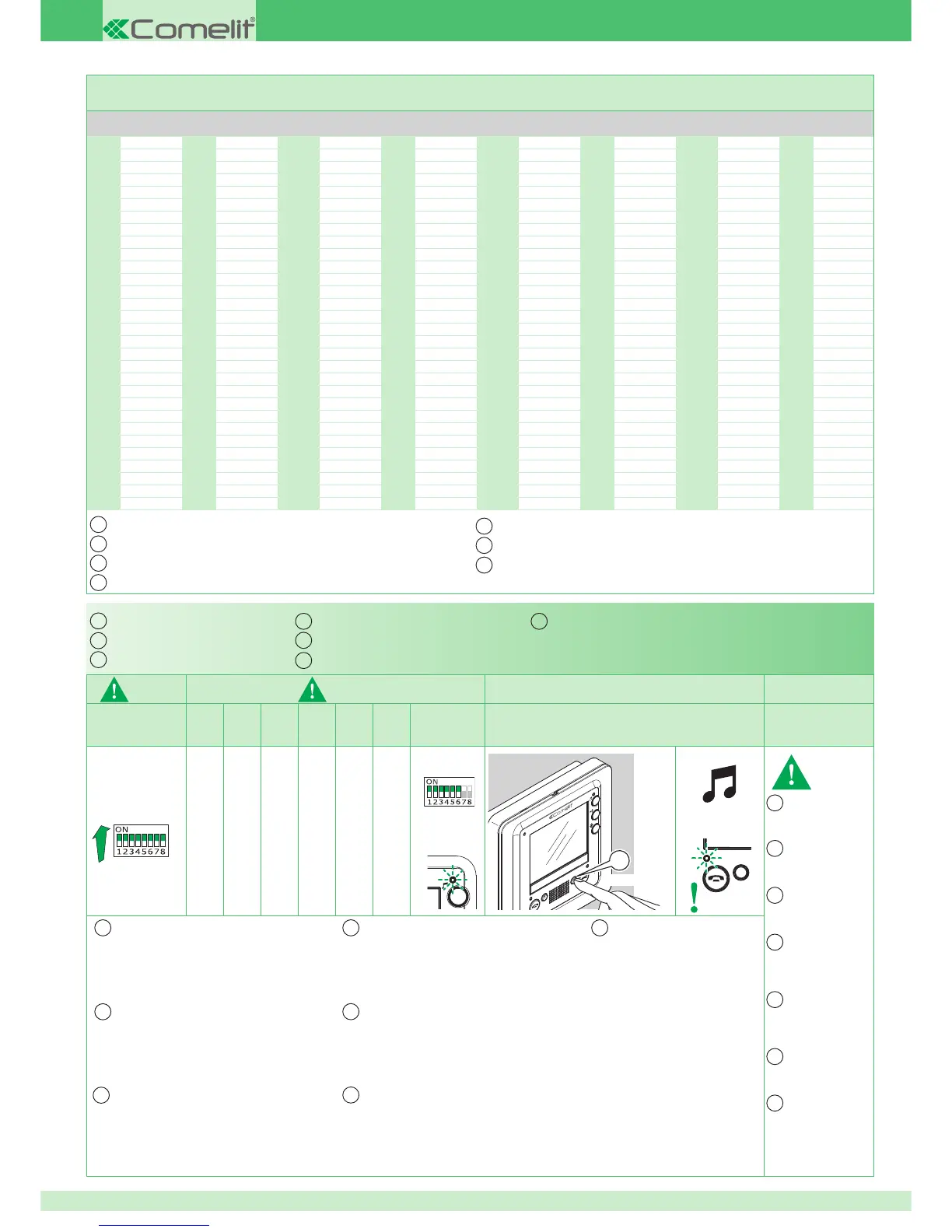 Comelit®

ON
12345678

ON
12345678