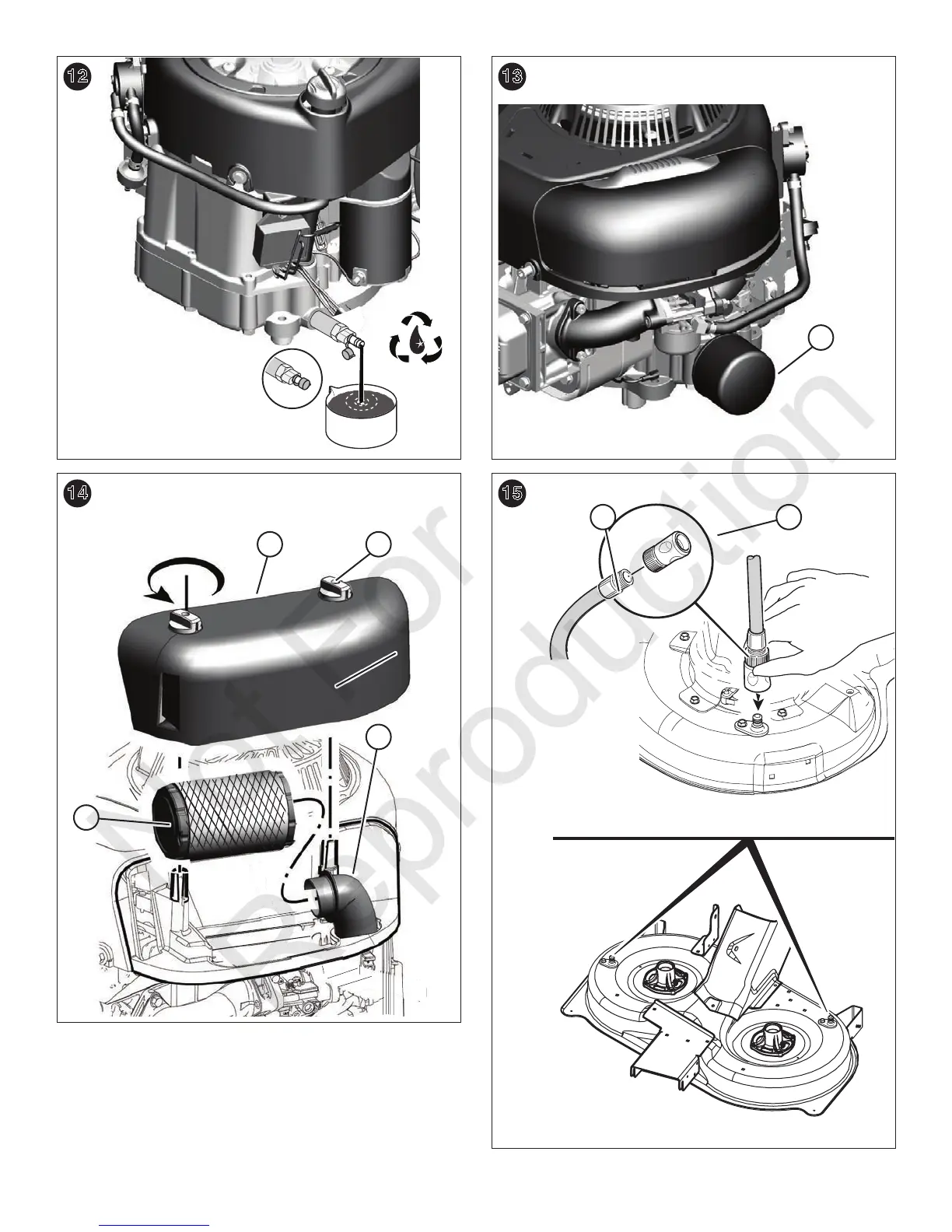 12

13

14

15

Not For Reproduction