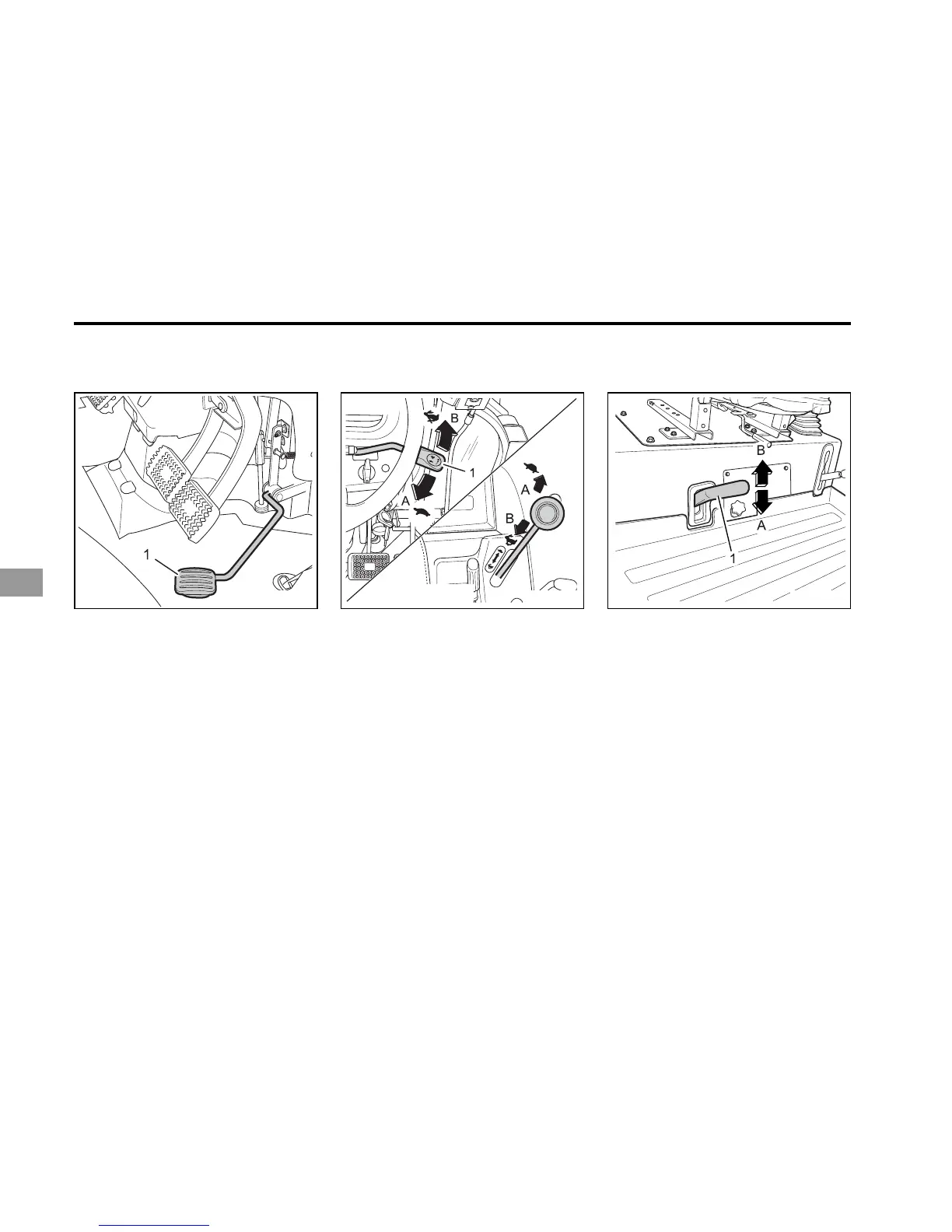 1

B
1
A
A
B

B
A
1