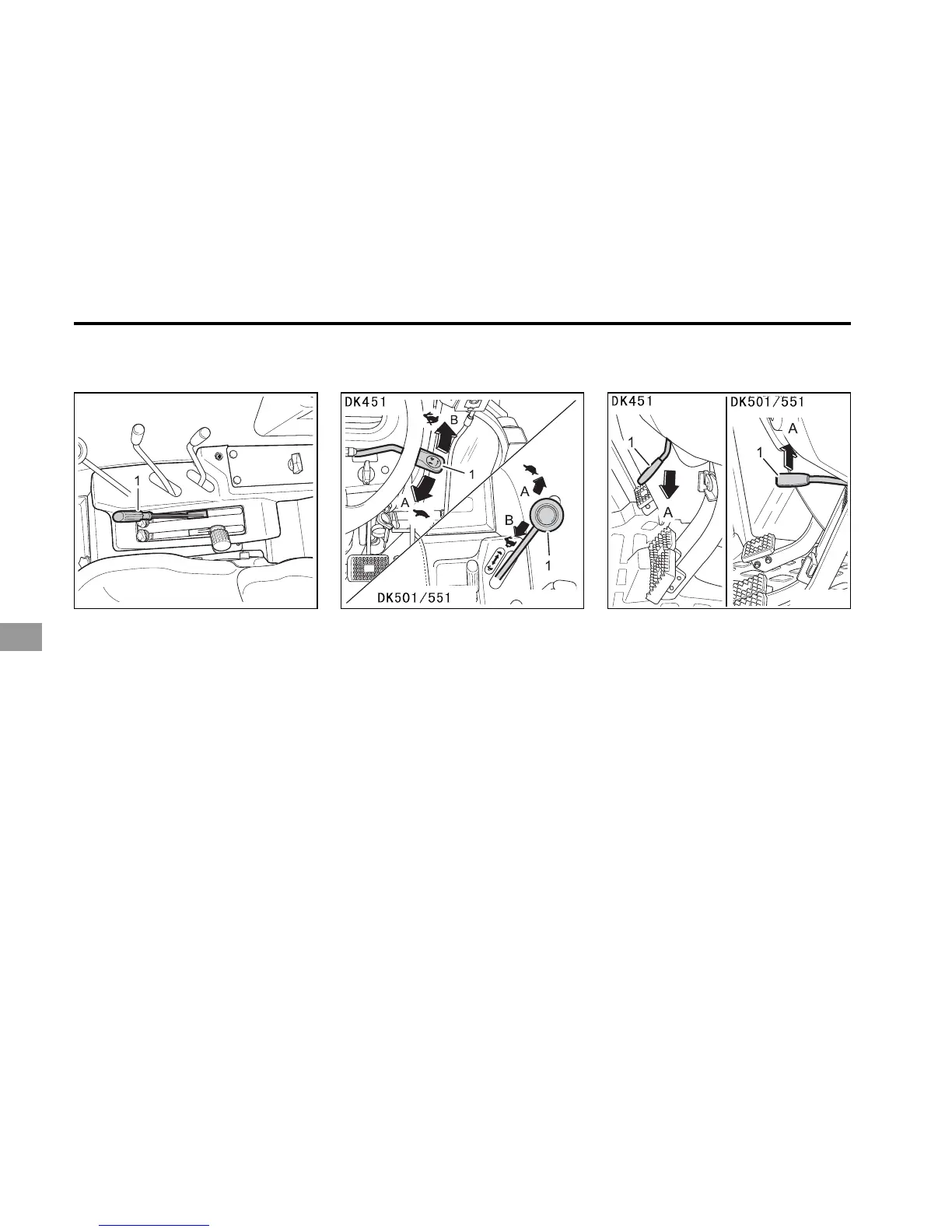 1

DK451

B

1

A

A

B

1

DK501/551

DK451

1

A

DK501/551

A

1