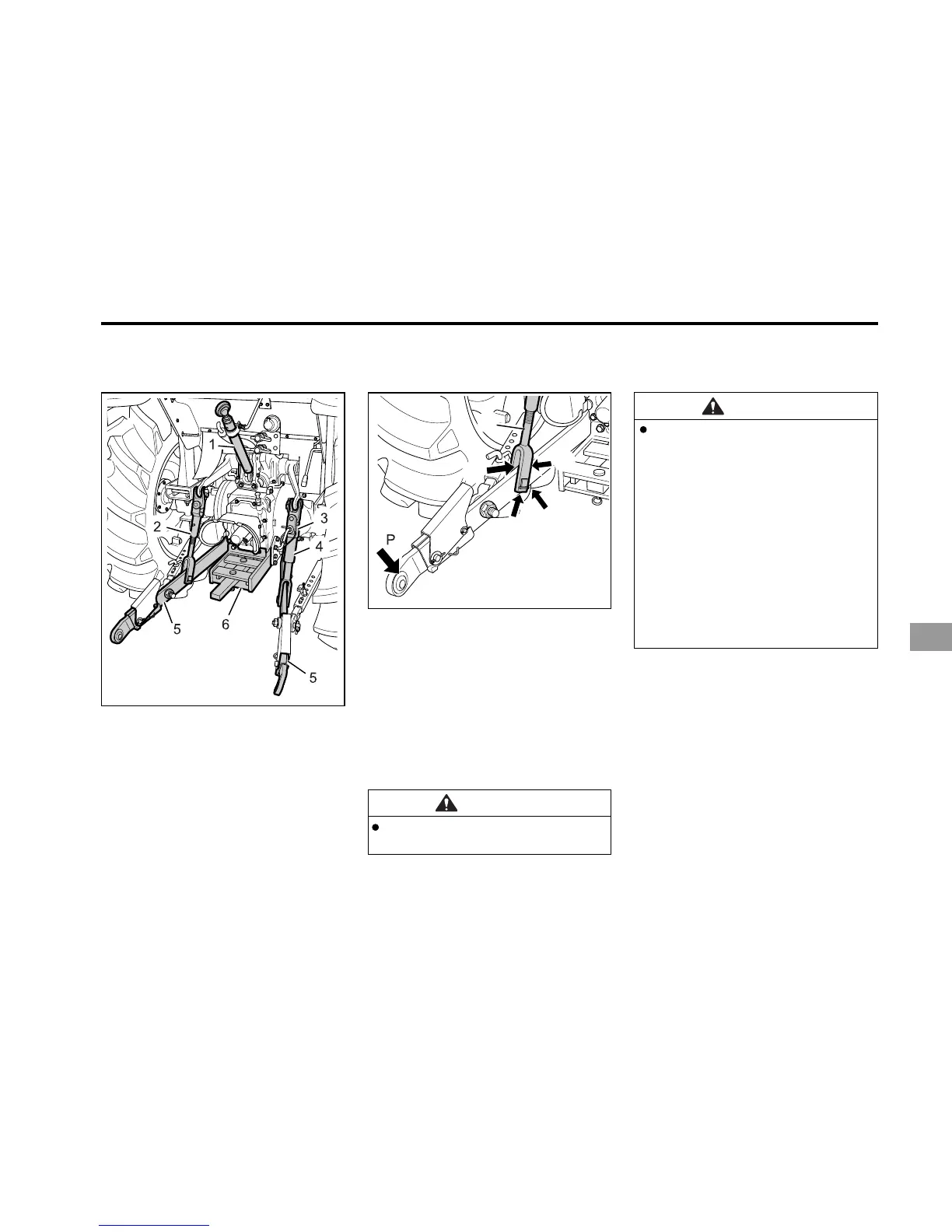 1

2

3

4

5

6

5

P