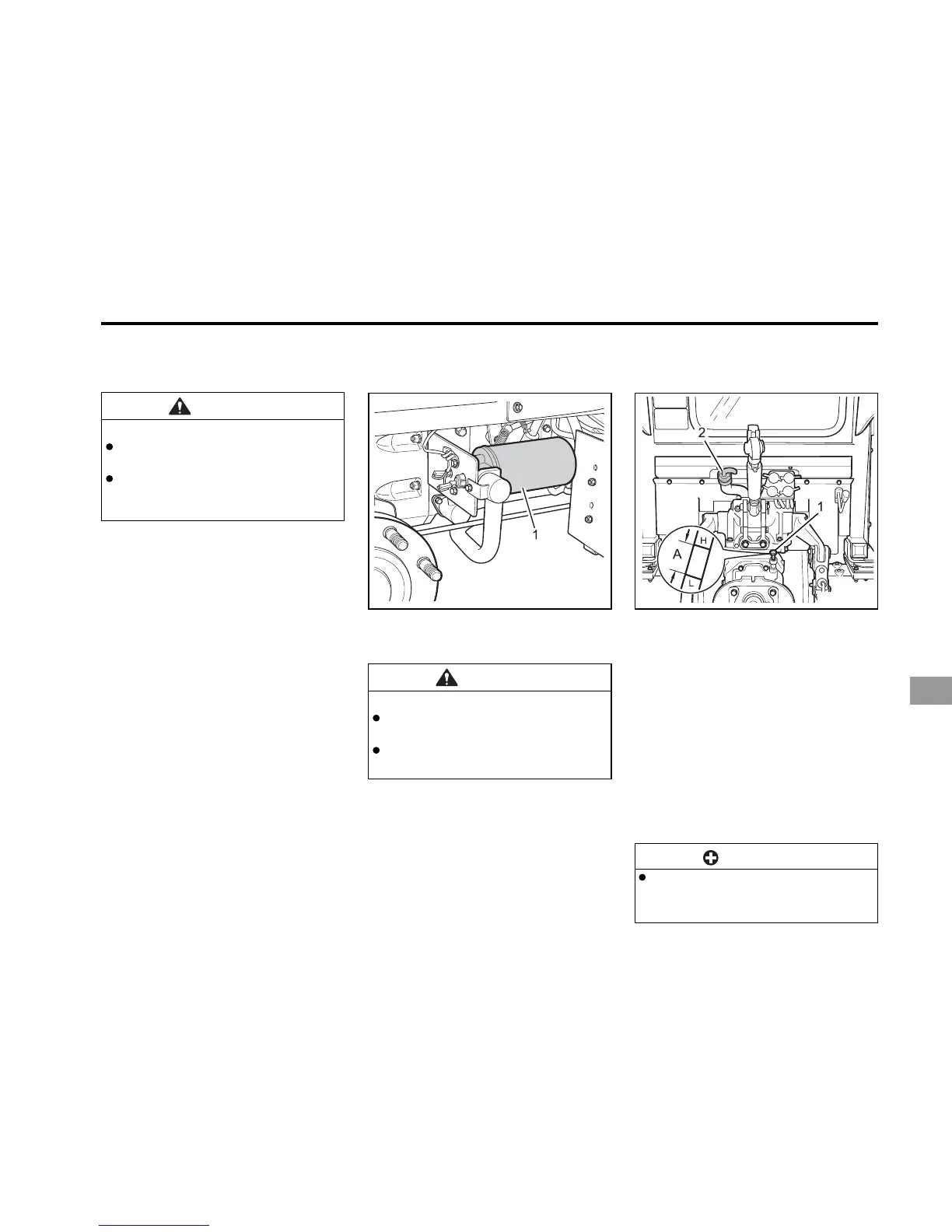 1

2

1

A

H

L