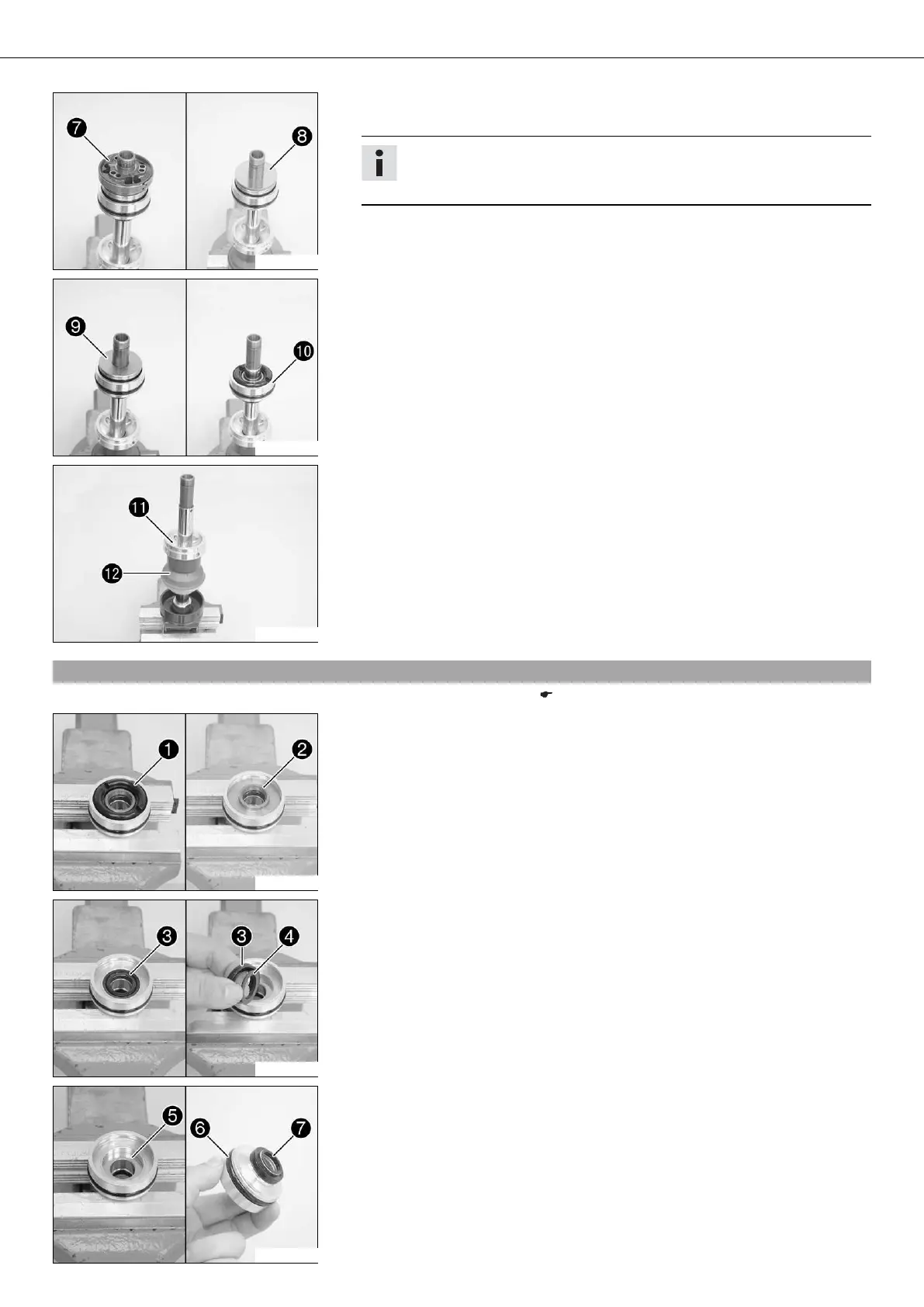 7

8

9

10

11

12

1

2

3

3

4

5

6

7