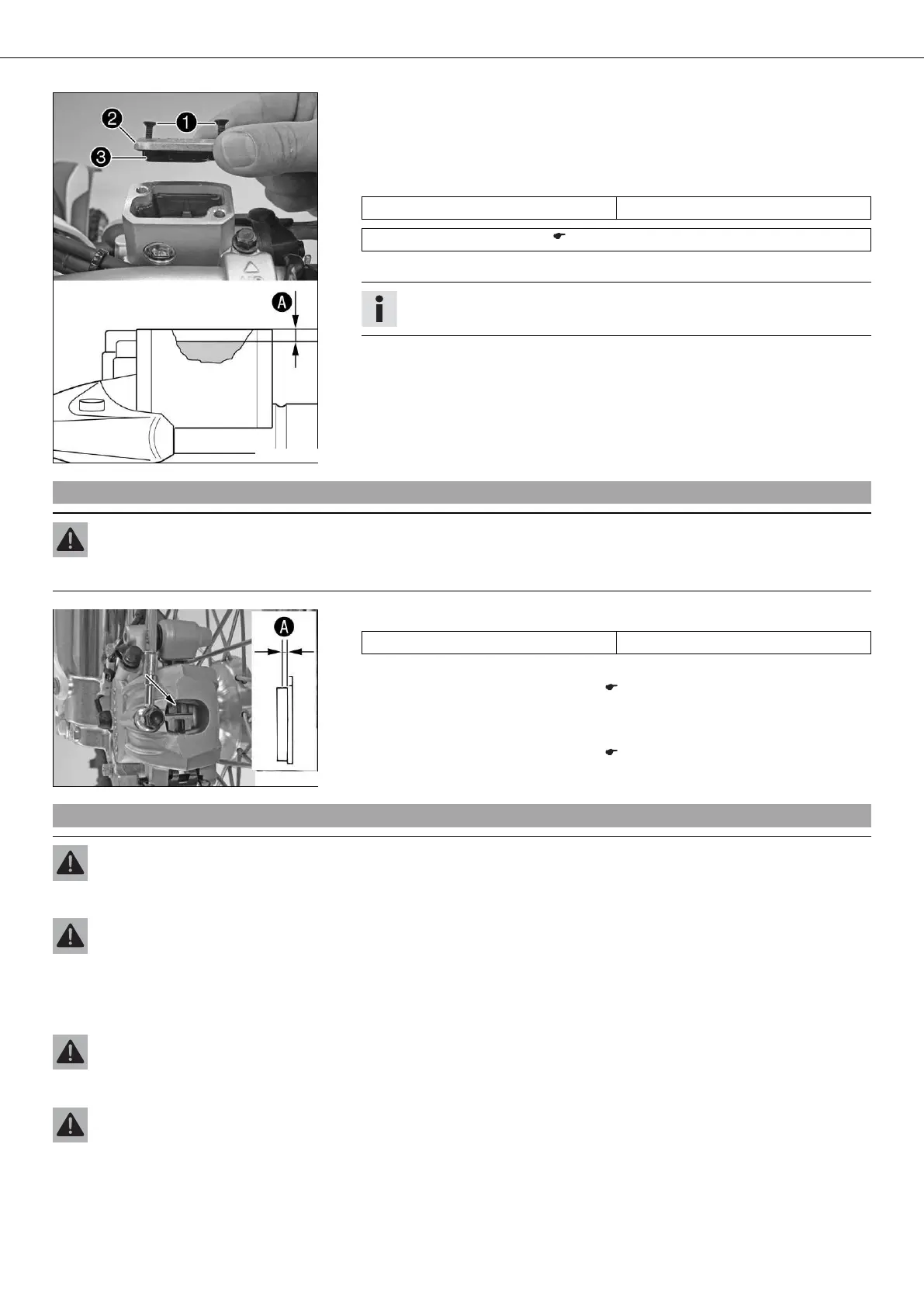 2
1
3
A
A