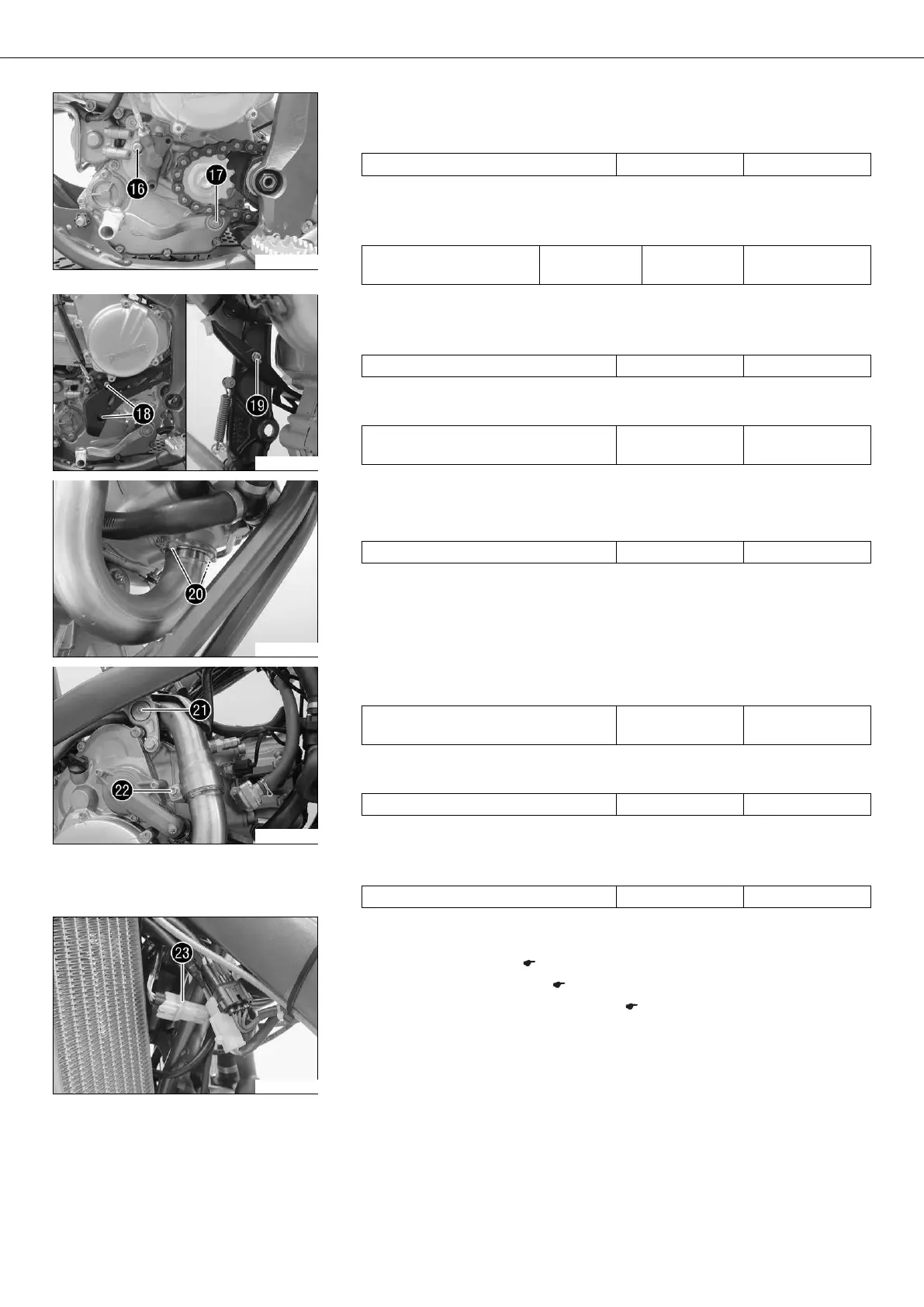 16

17

18

19

20

21

22

23