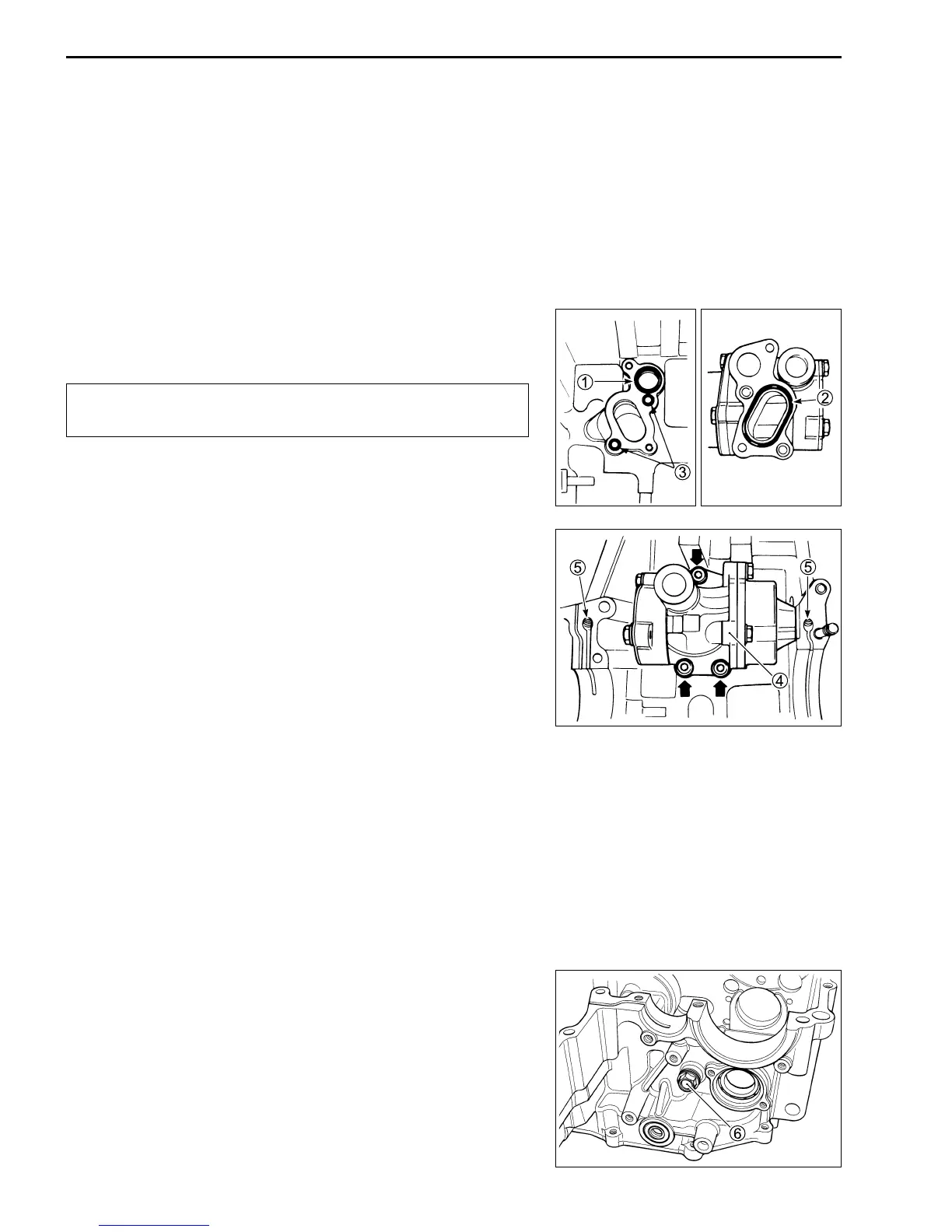 ①

②

③

⑤

⑤

④

⑥