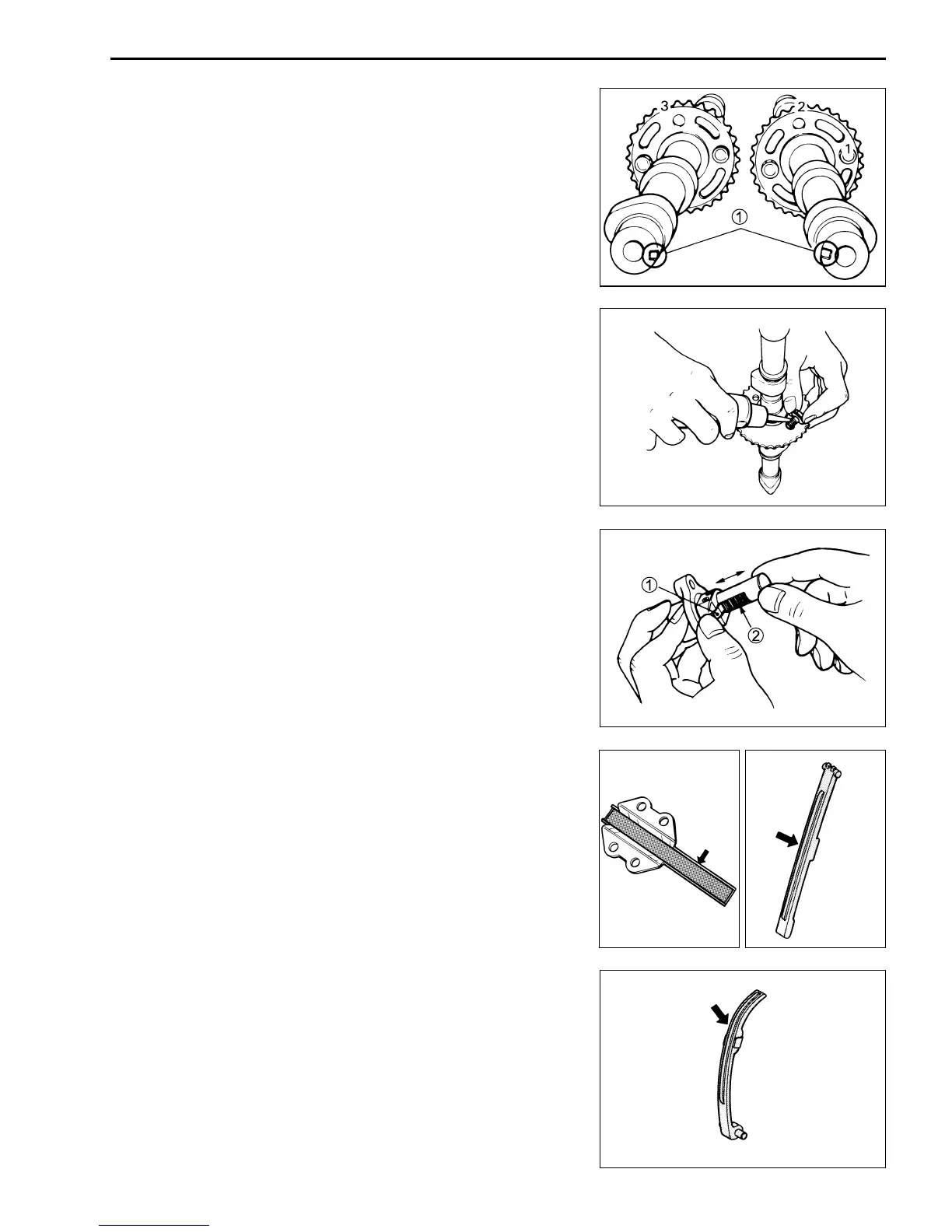 3
2
1
①

①
②