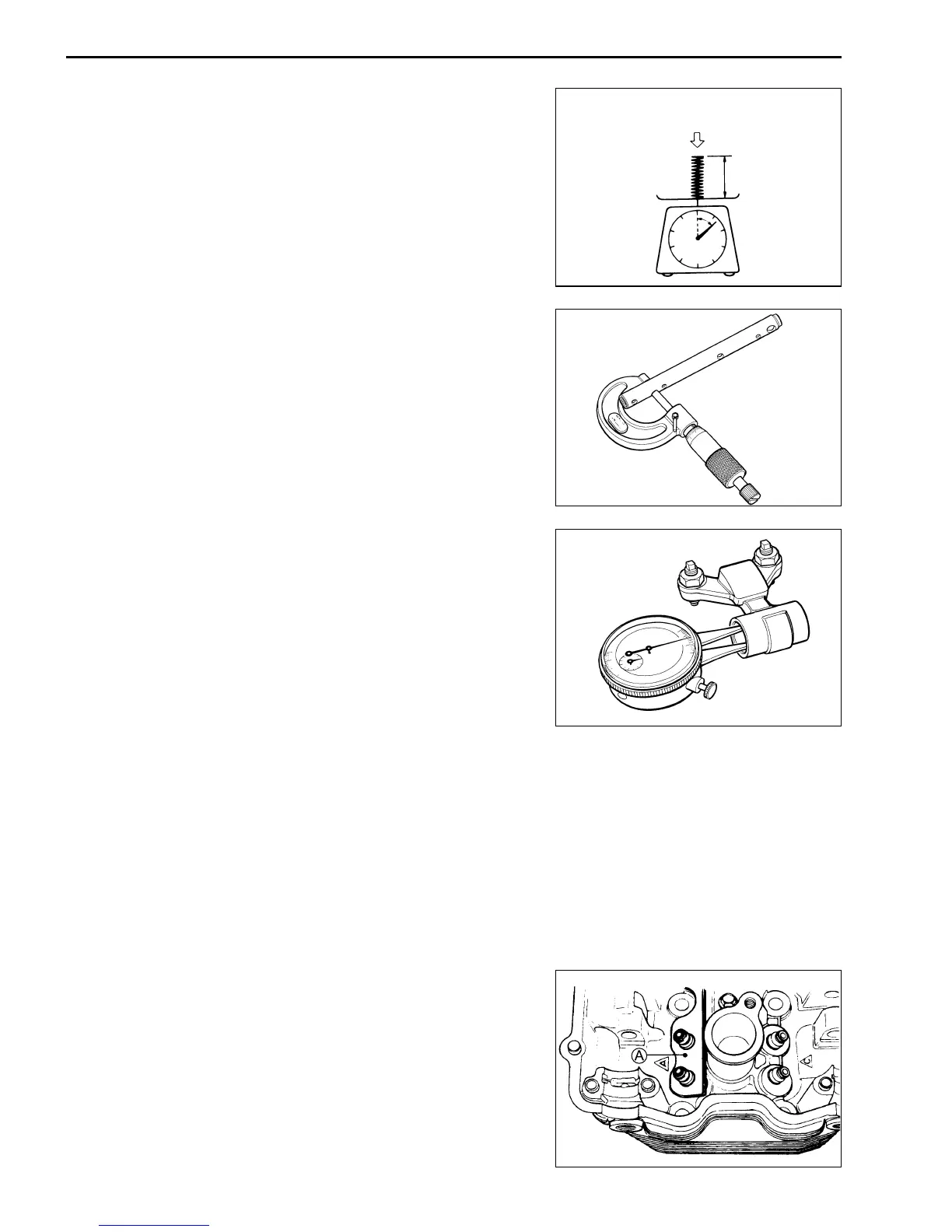 A