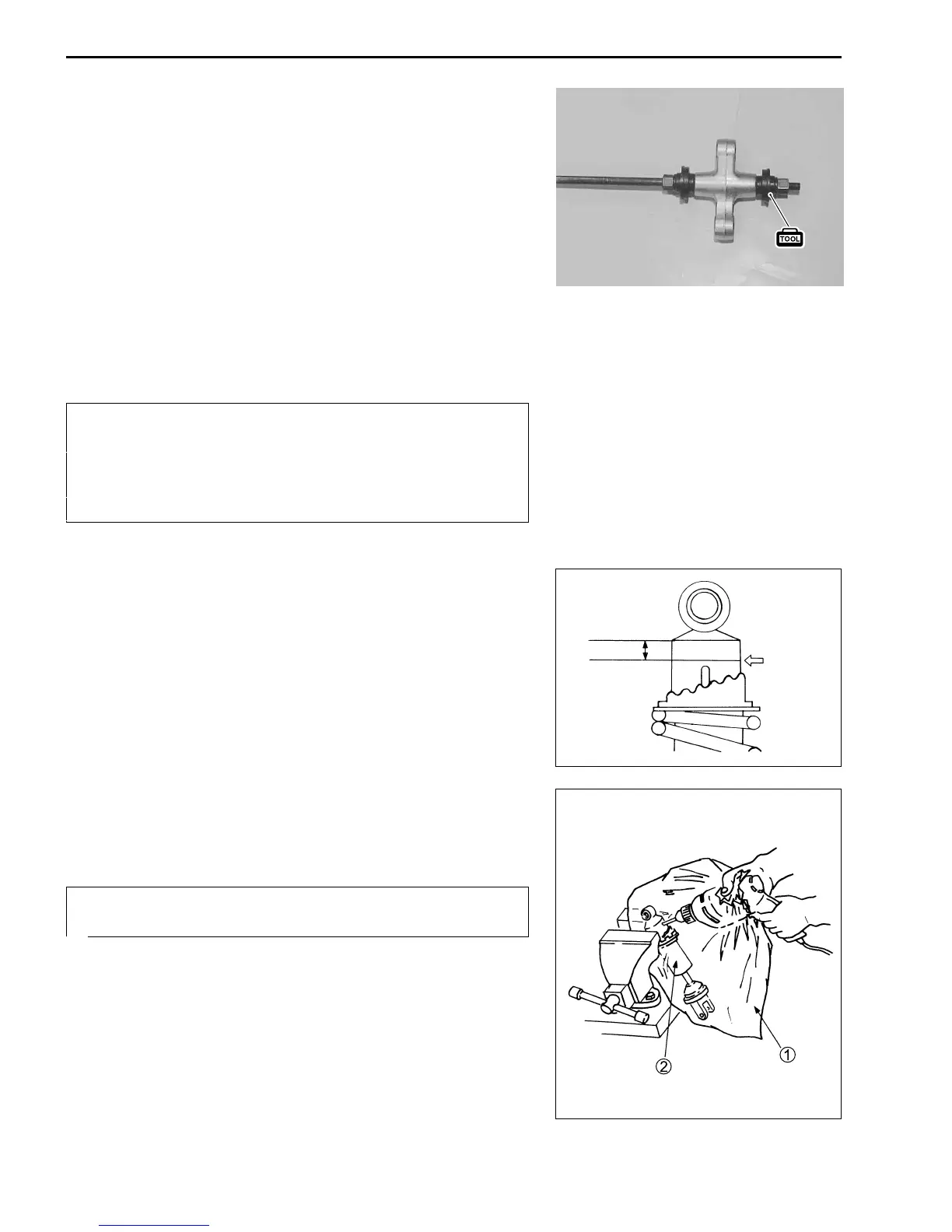 TOOL

①

②