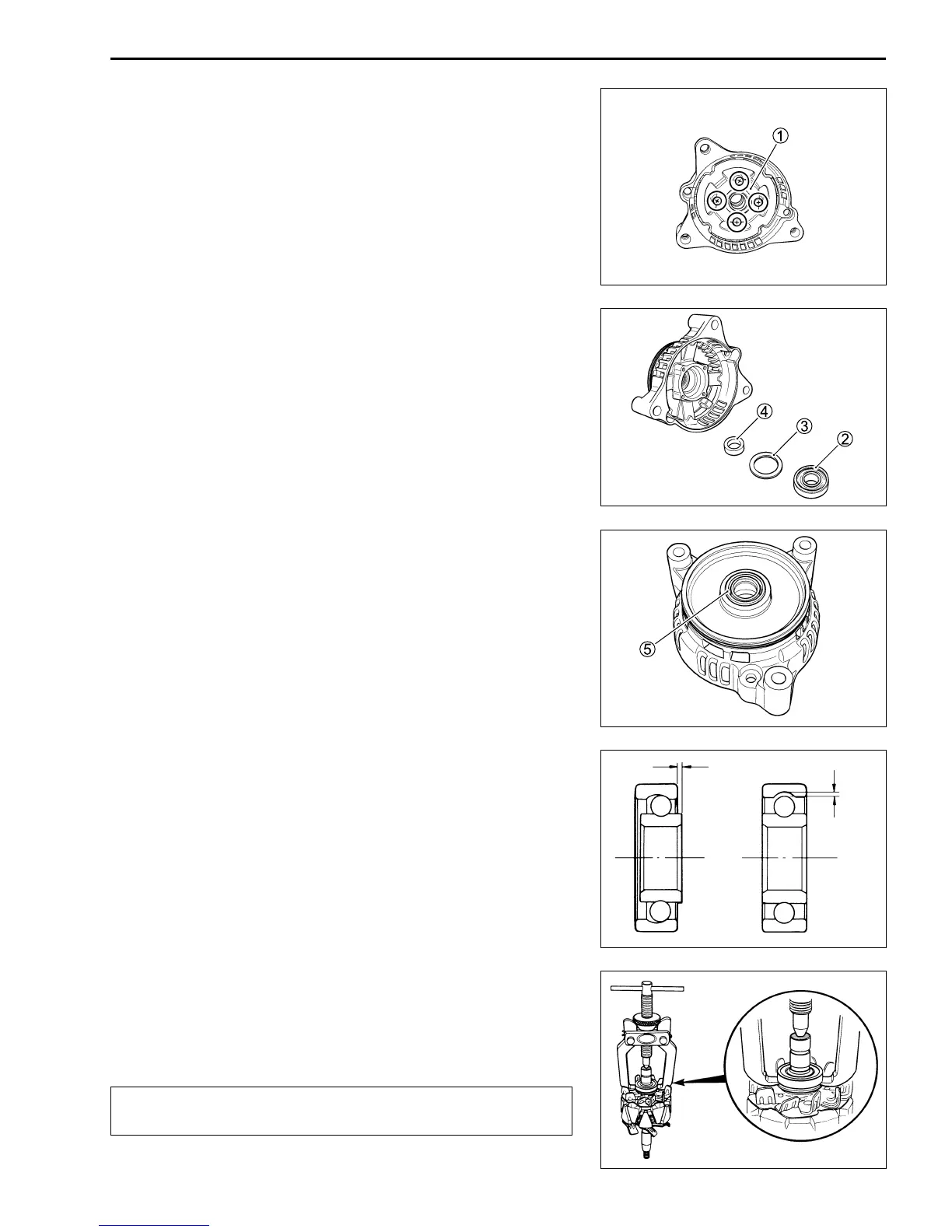 ①

④ ③ ②

⑤