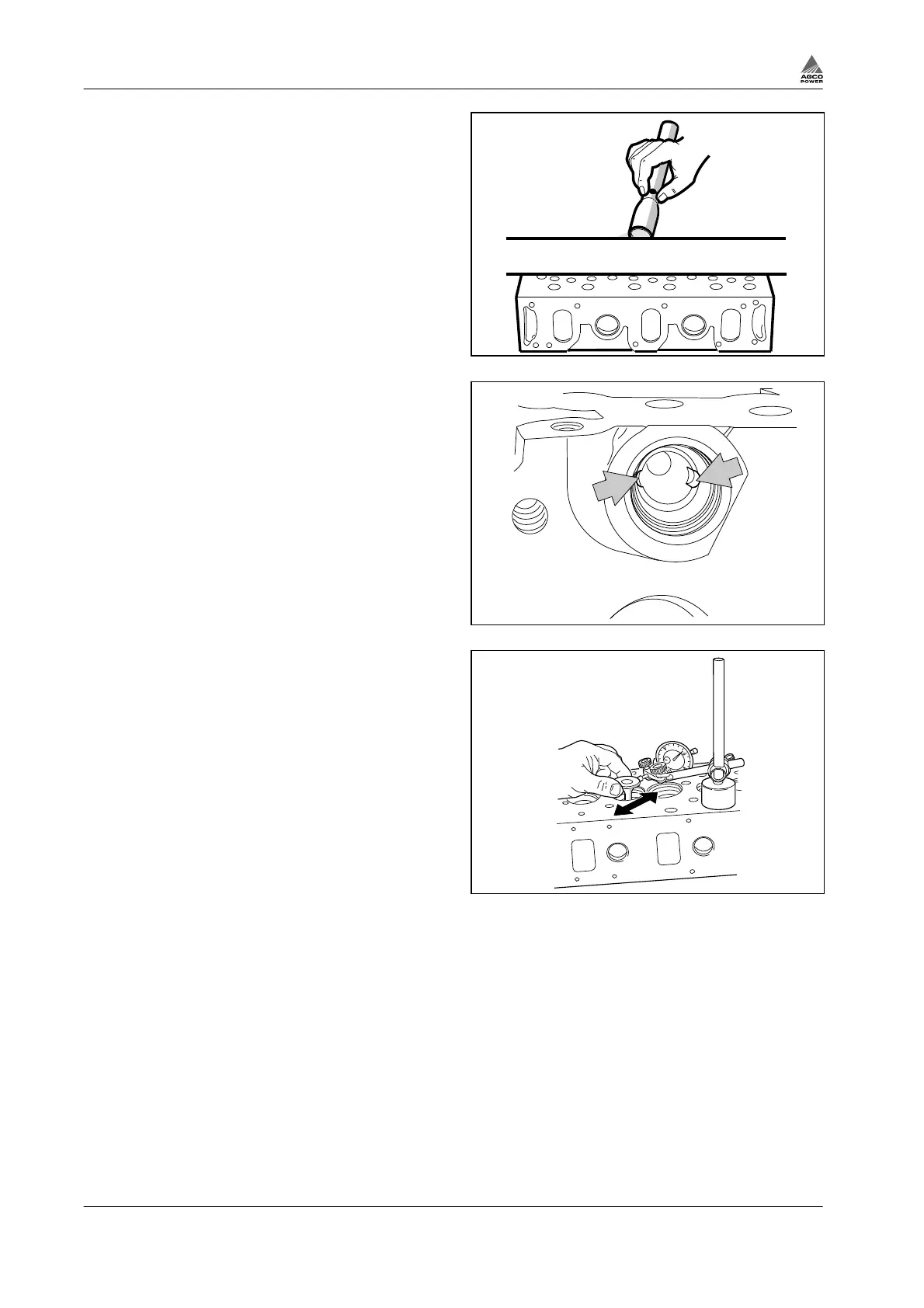 AGCO POWER