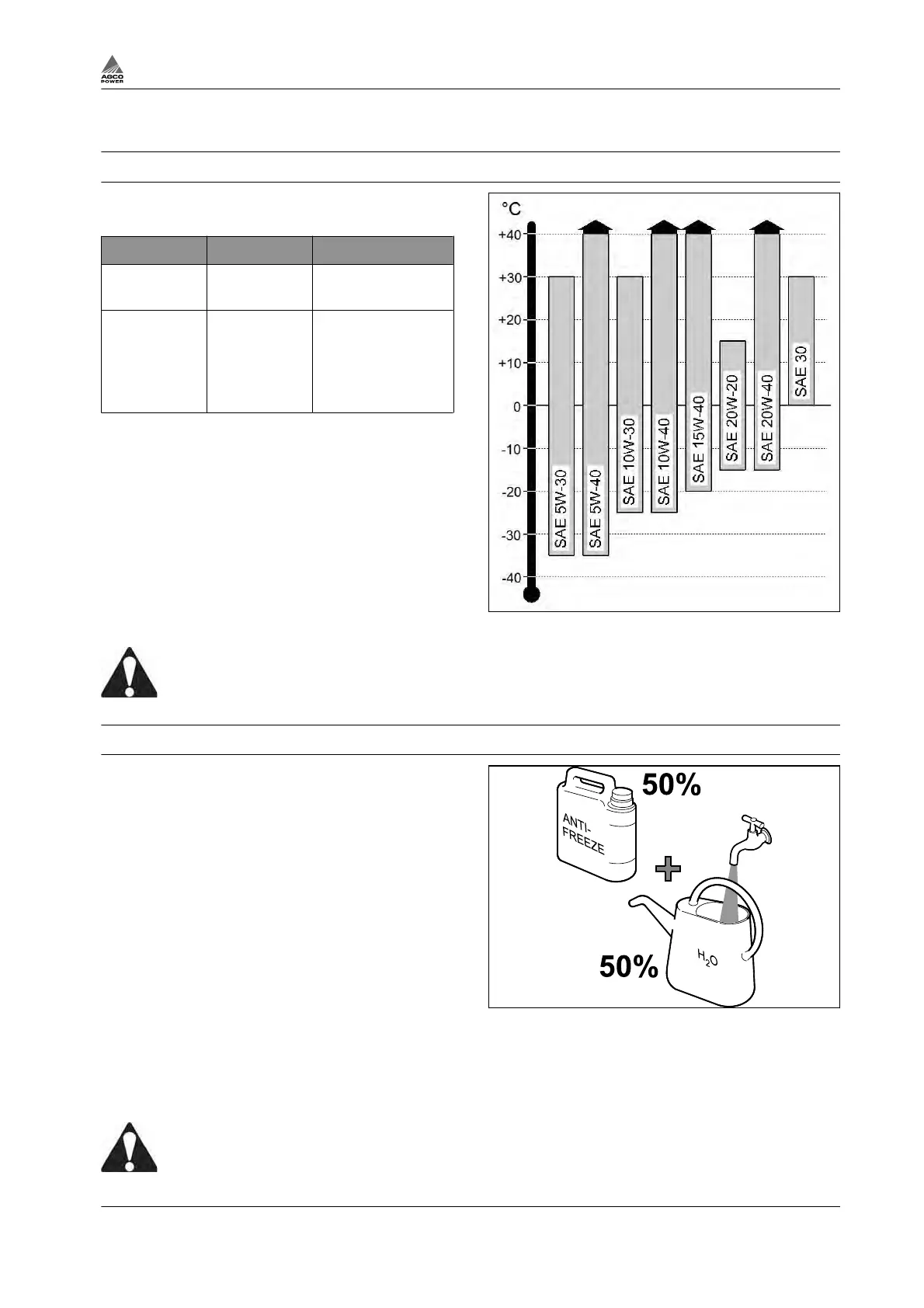 AGCO POWER

°C

+40

+30

+20

+10

0

-10

-20

-30

-40

SAE 5W-30

SAE 5W-40

SAE 10W-30

SAE 10W-40

SAE 15W-40

SAE 20W-20

SAE 20W-40

SAE 30

50%

ANTI-FREEZE

50%

$H_2O$