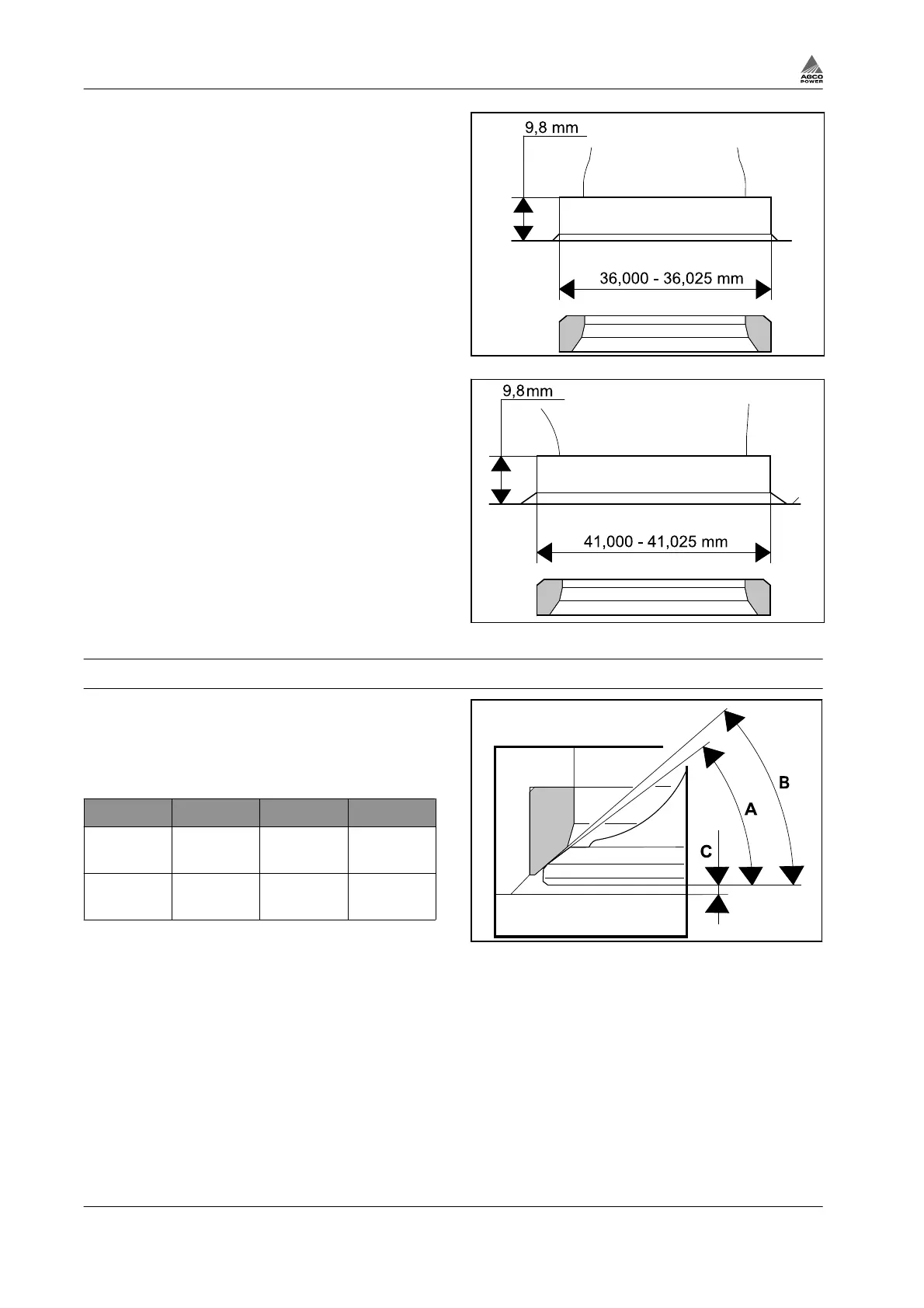 AGCO POWER

9,8 mm

36,000 - 36,025 mm

9,8mm

41,000 - 41,025 mm

B

A

C