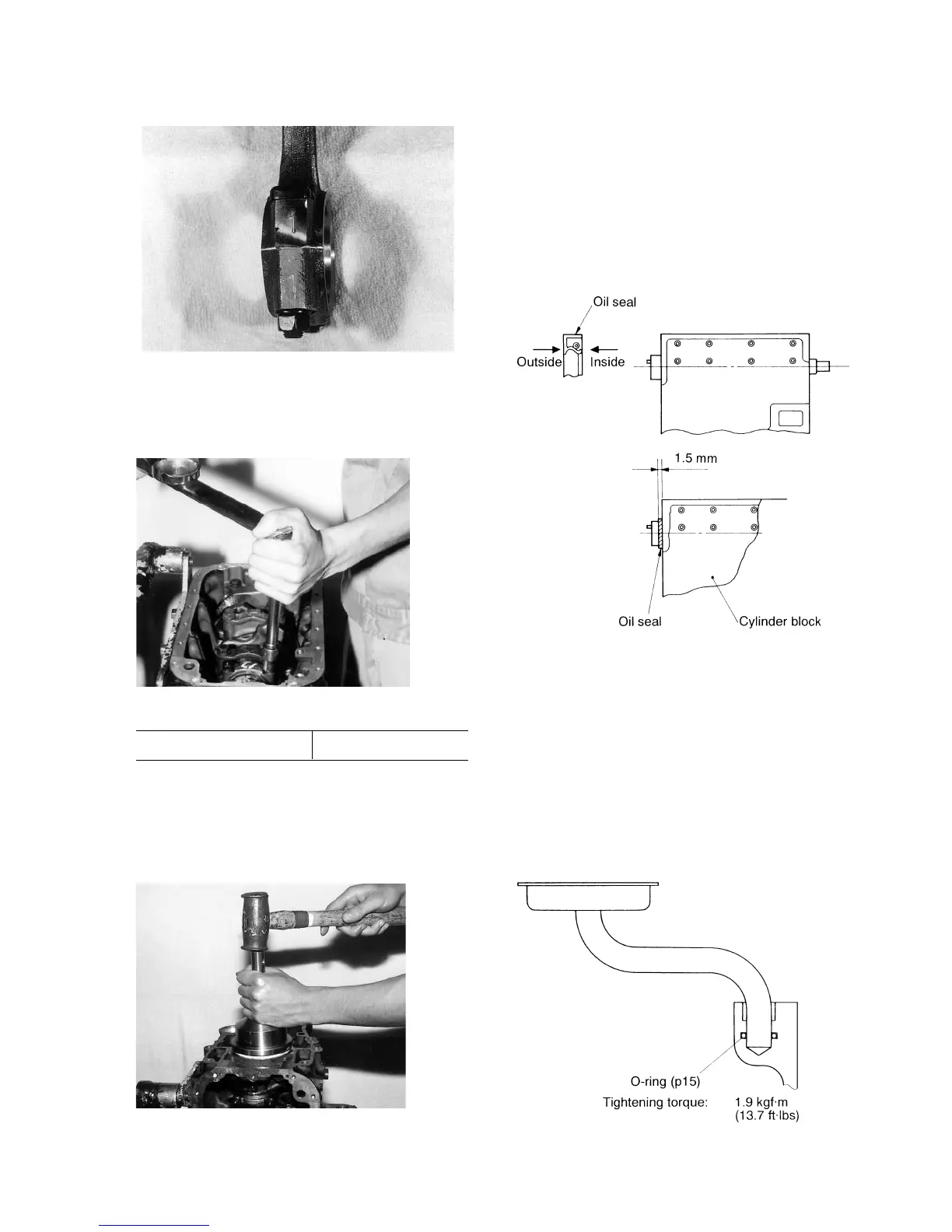 Oil seal

Outside

Inside

1.5 mm

Oil seal

Cylinder block

O-ring (p15)

Tightening torque: 1.9 kgf·m (13.7 ft·lbs)