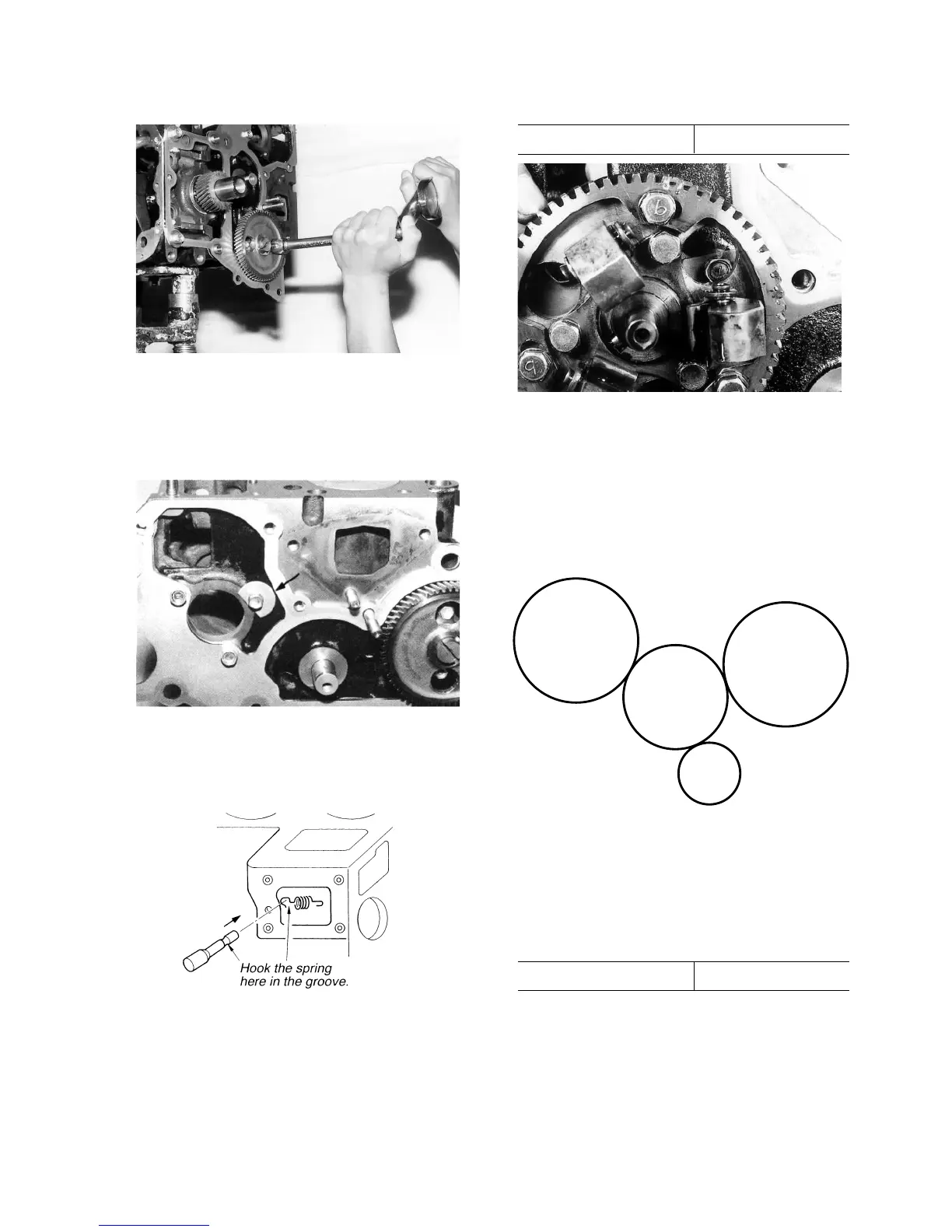 Hook the spring here in the groove.