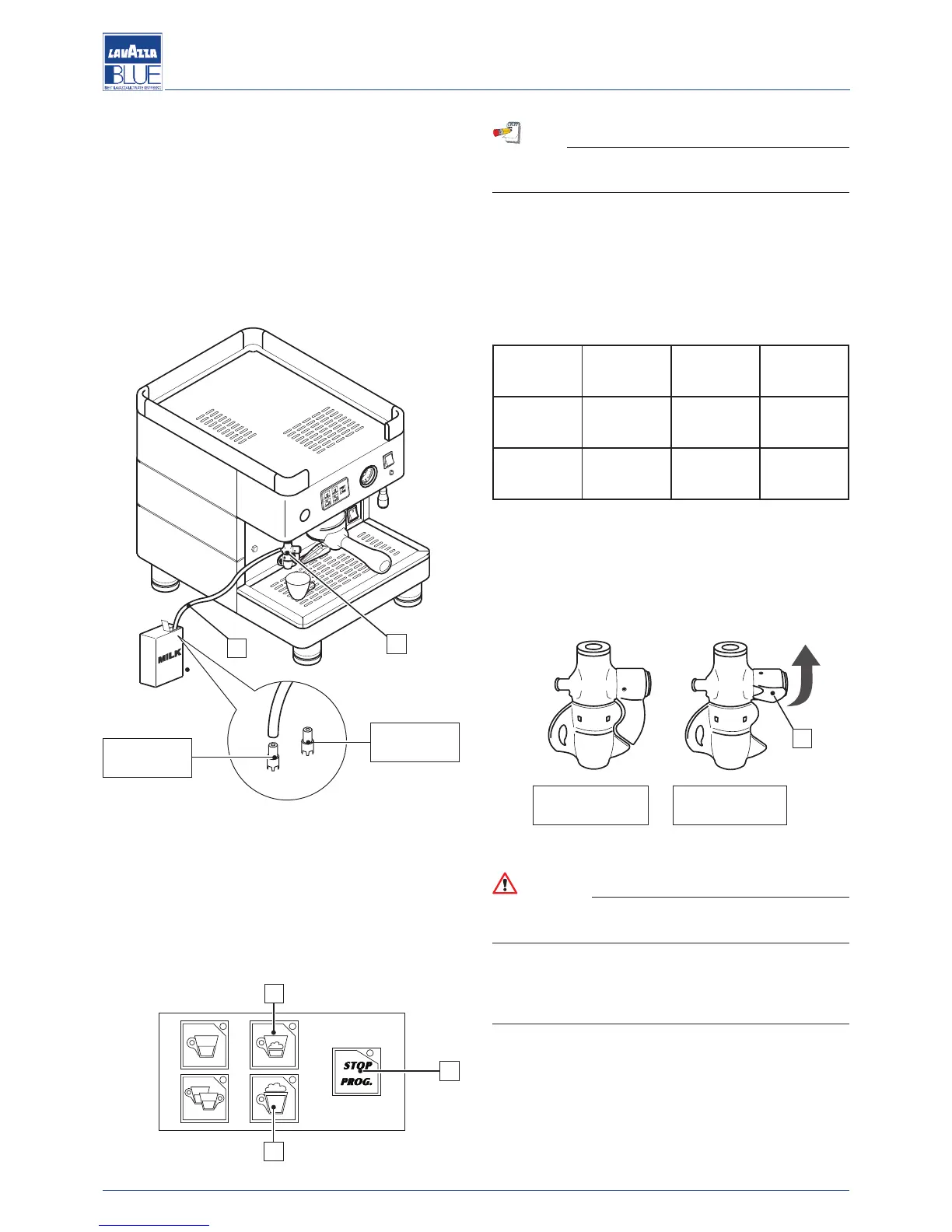 LAVAZZA
BLUE
BEST LAVAZZA ULTIMATE ESPRESSO

MILK

STOP
PROG.