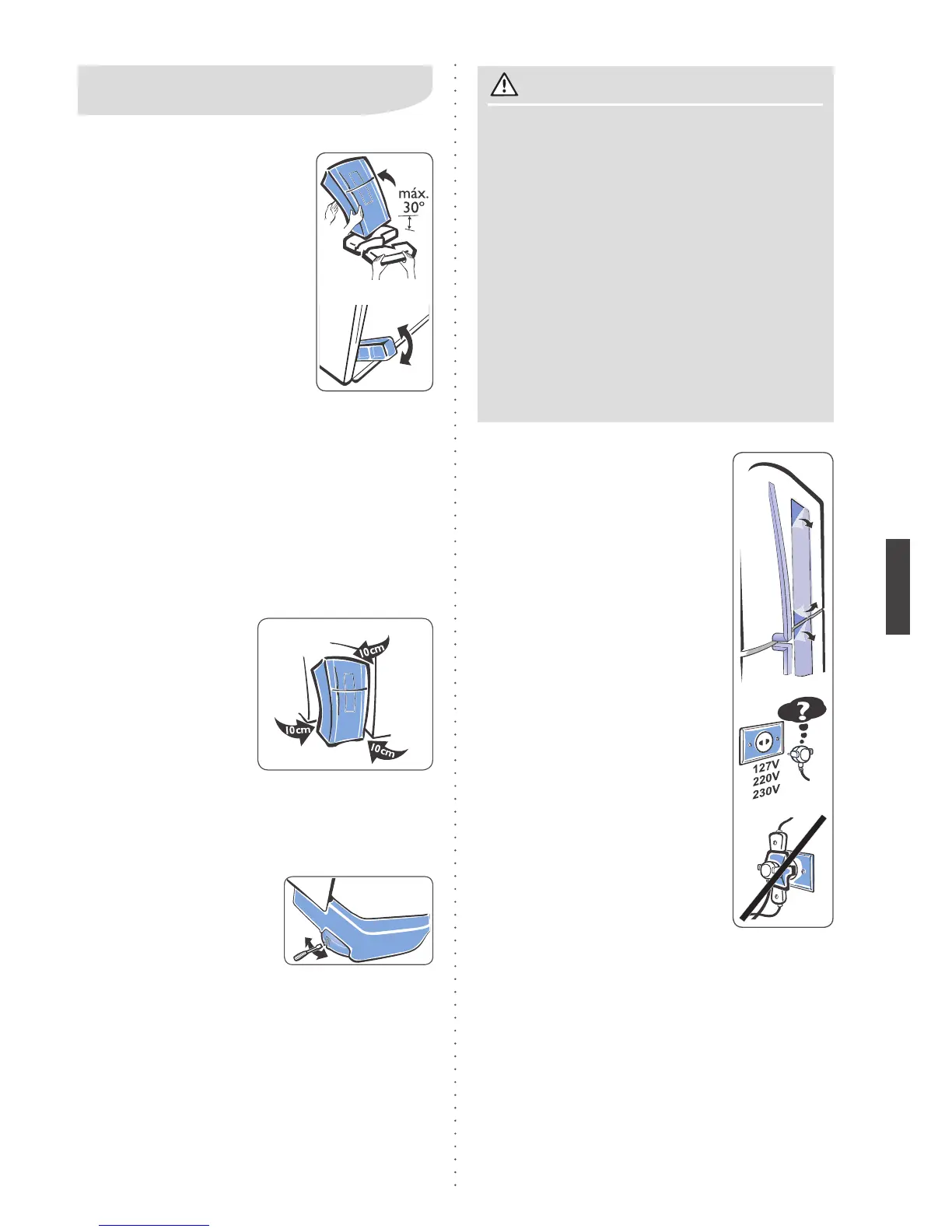 máx.
30°

10cm
10cm
10cm

127V
220V
230V