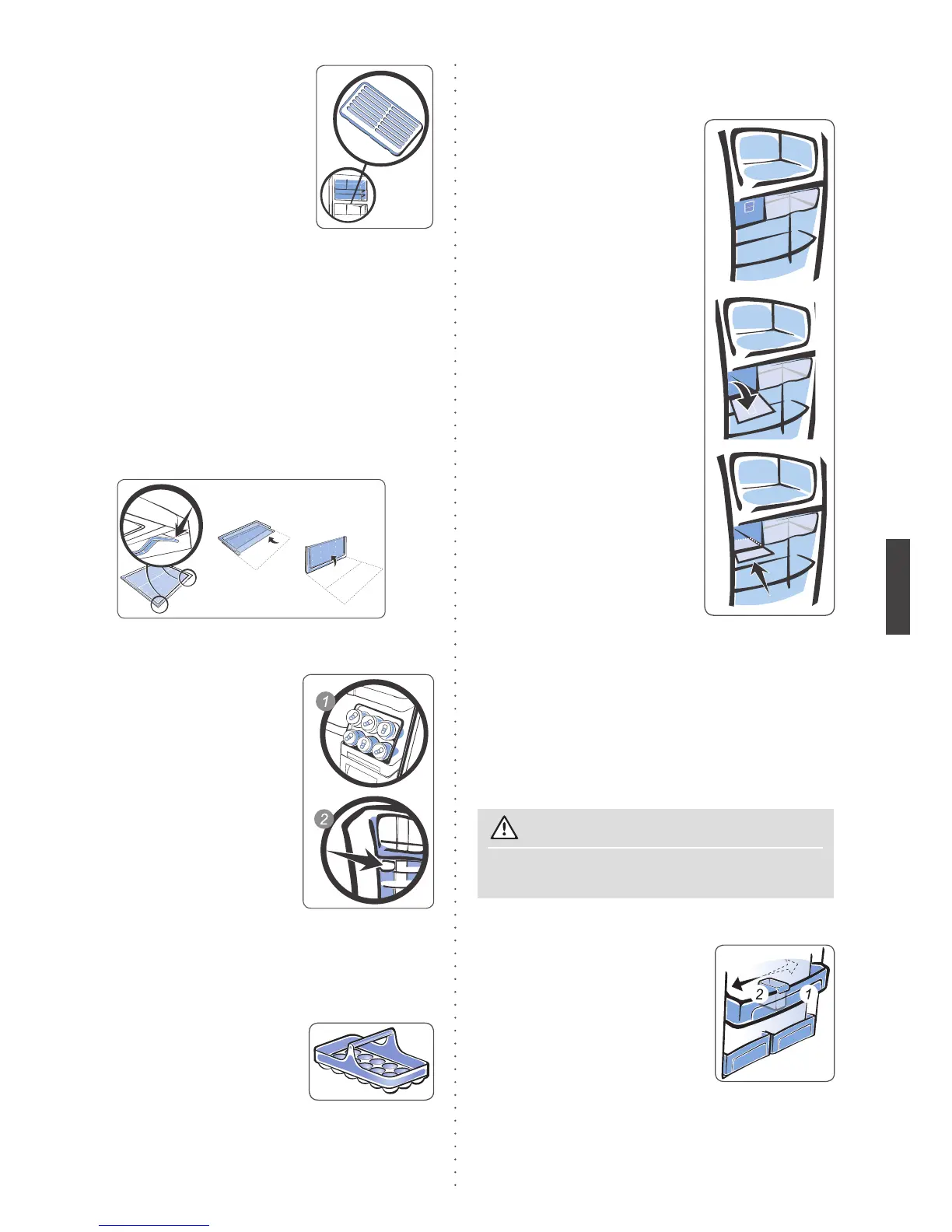 1

2

2 1