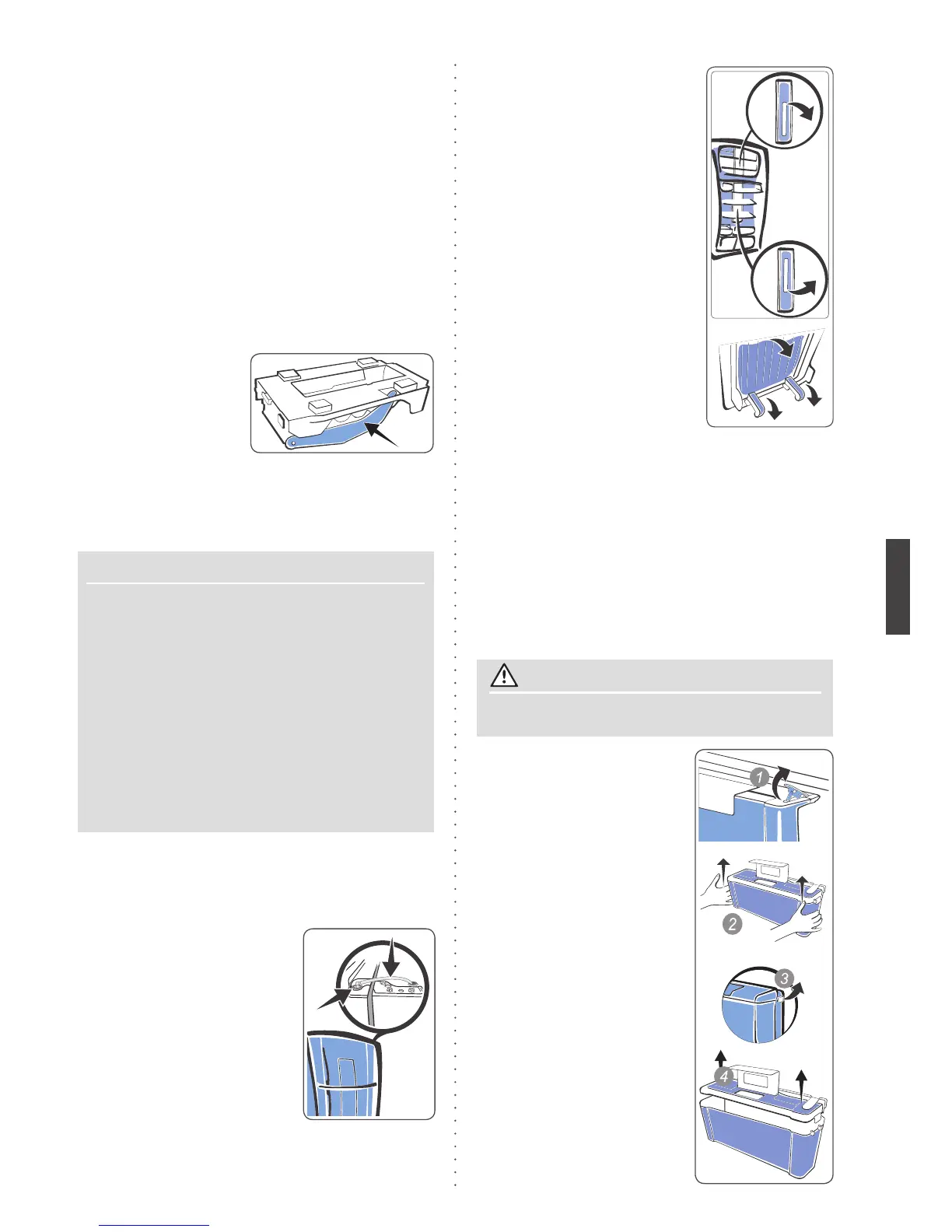 1

2

3

4