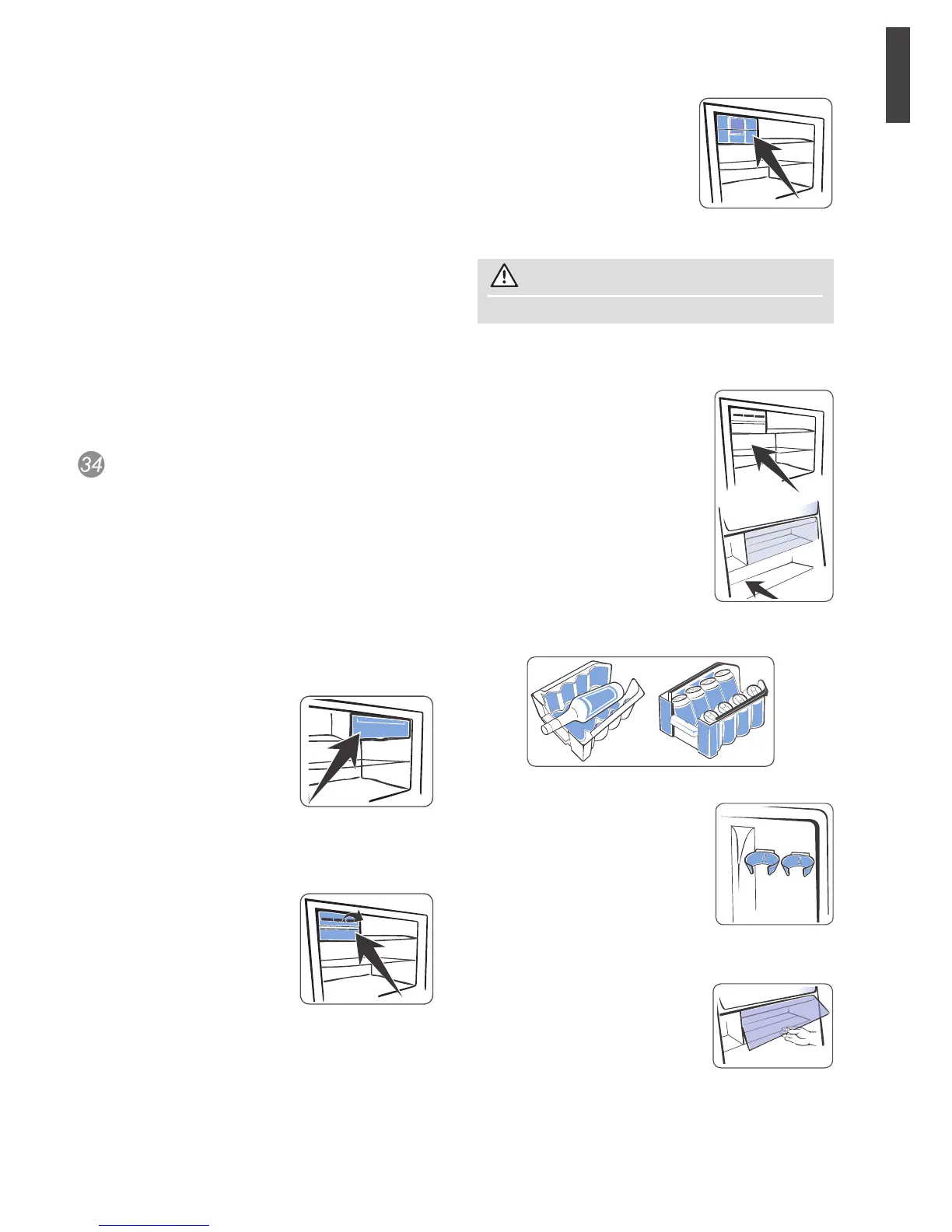 34