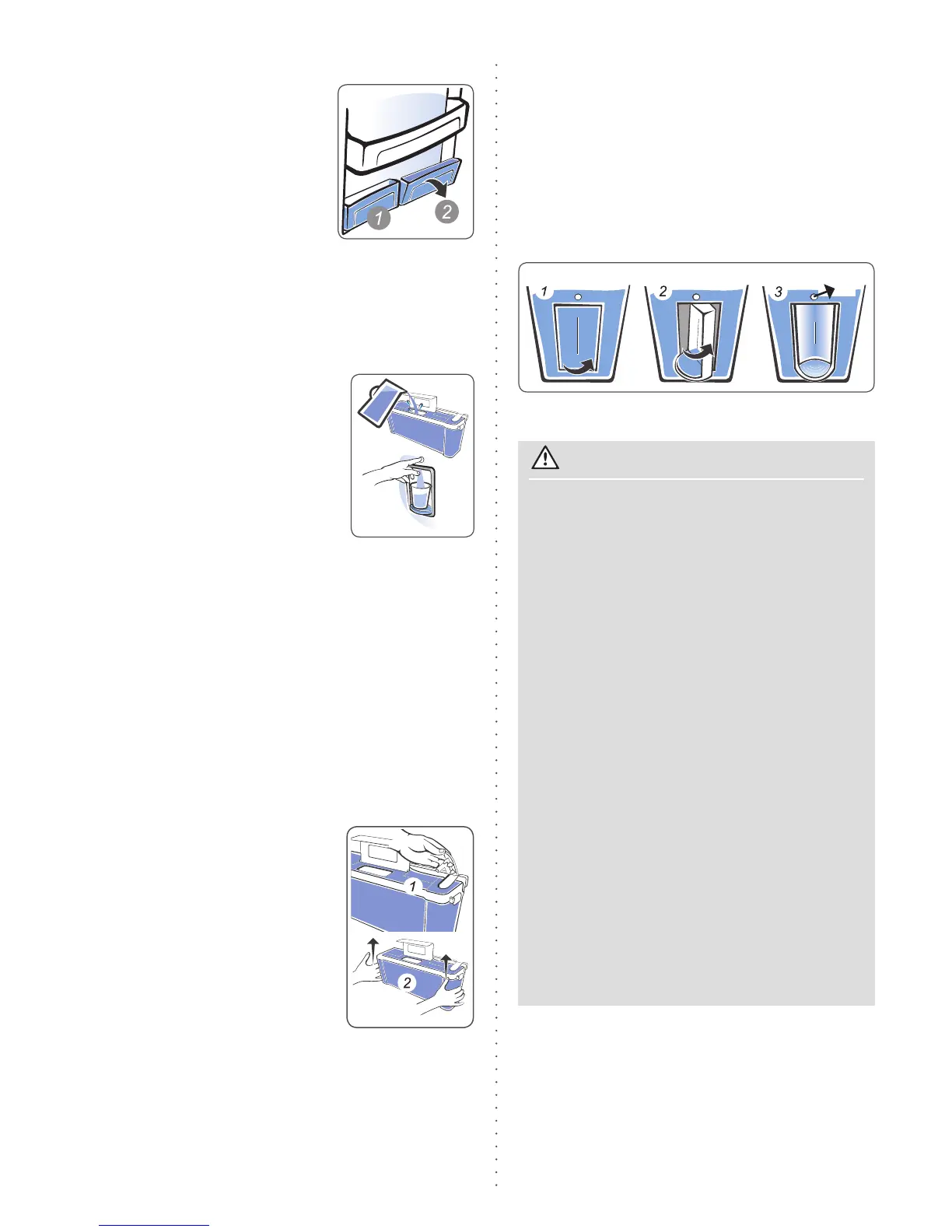 1

2

1 2 3

1

2