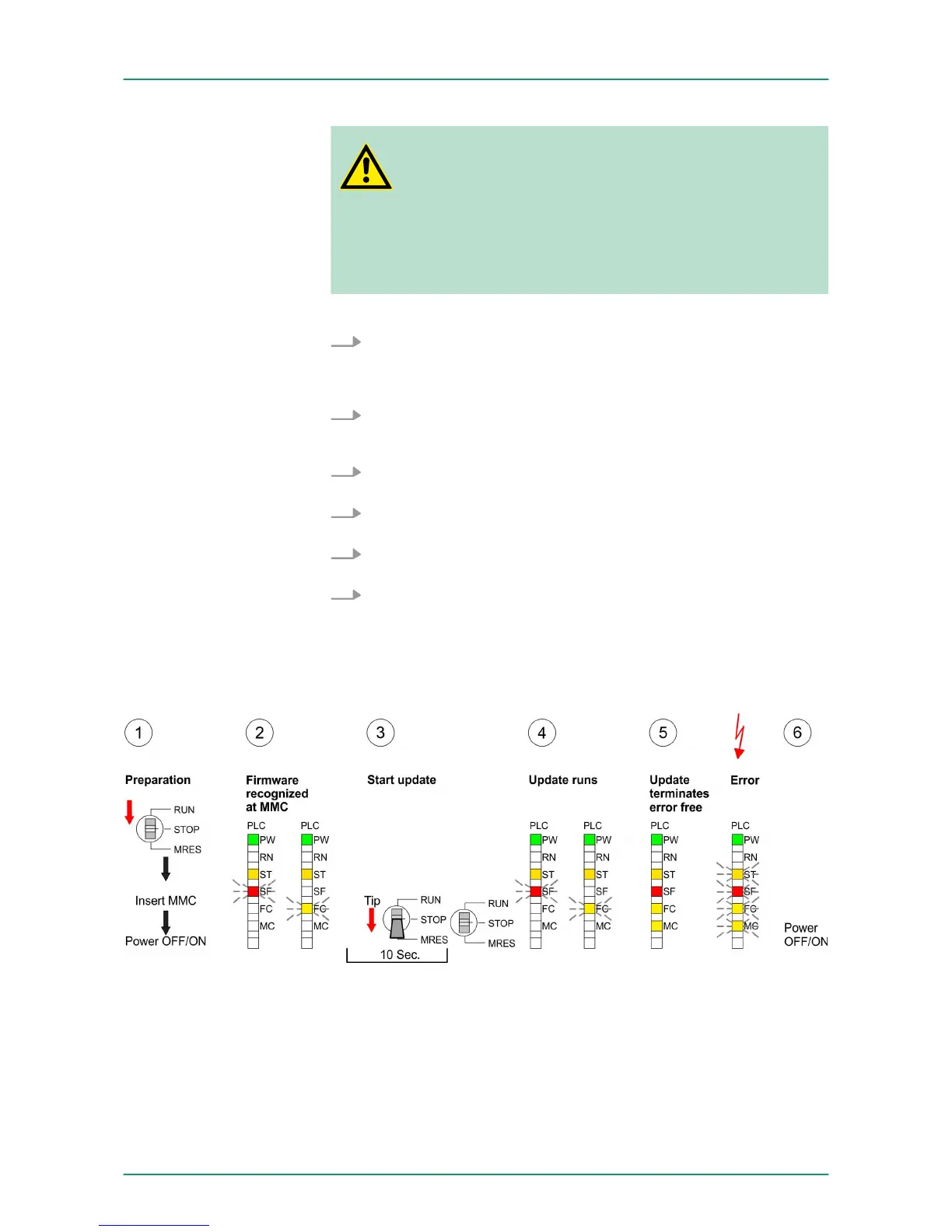 1

Preparation

RUN
STOP
MRES

Insert MMC

Power OFF/ON

2

Firmware recognized at MMC

PLC
PW
RN
ST
SF
FC
MC

PLC
PW
RN
ST
SF
FC
MC

3

Start update

Tip
RUN
STOP
MRES
10 Sec.

RUN
STOP
MRES

4

Update runs

PLC
PW
RN
ST
SF
FC
MC

PLC
PW
RN
ST
SF
FC
MC

5

Update terminates error free

PLC
PW
RN
ST
SF
FC
MC

Error

PLC
PW
RN
ST
SF
FC
MC

6

Power OFF/ON