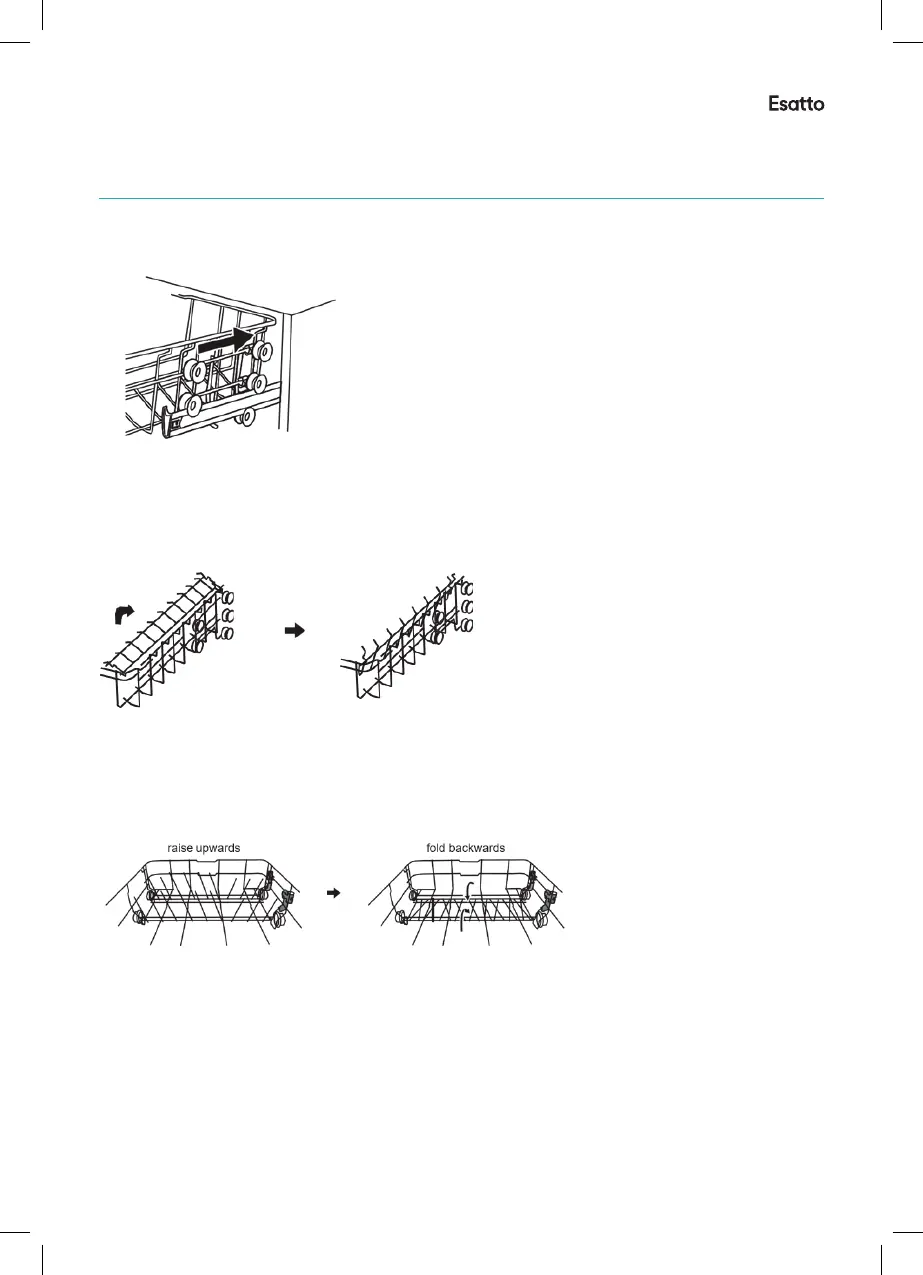 Esatto

raise upwards

fold backwards