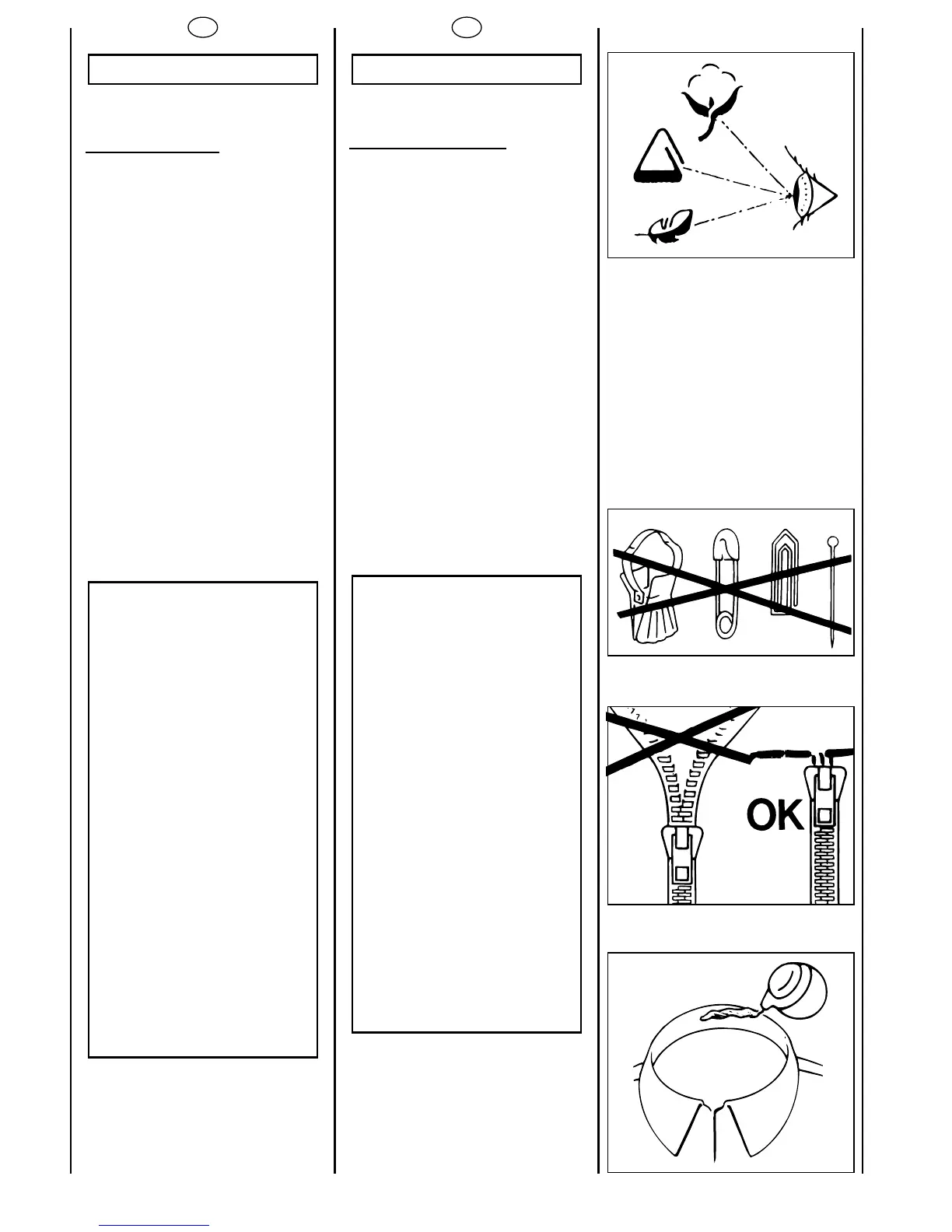 OK