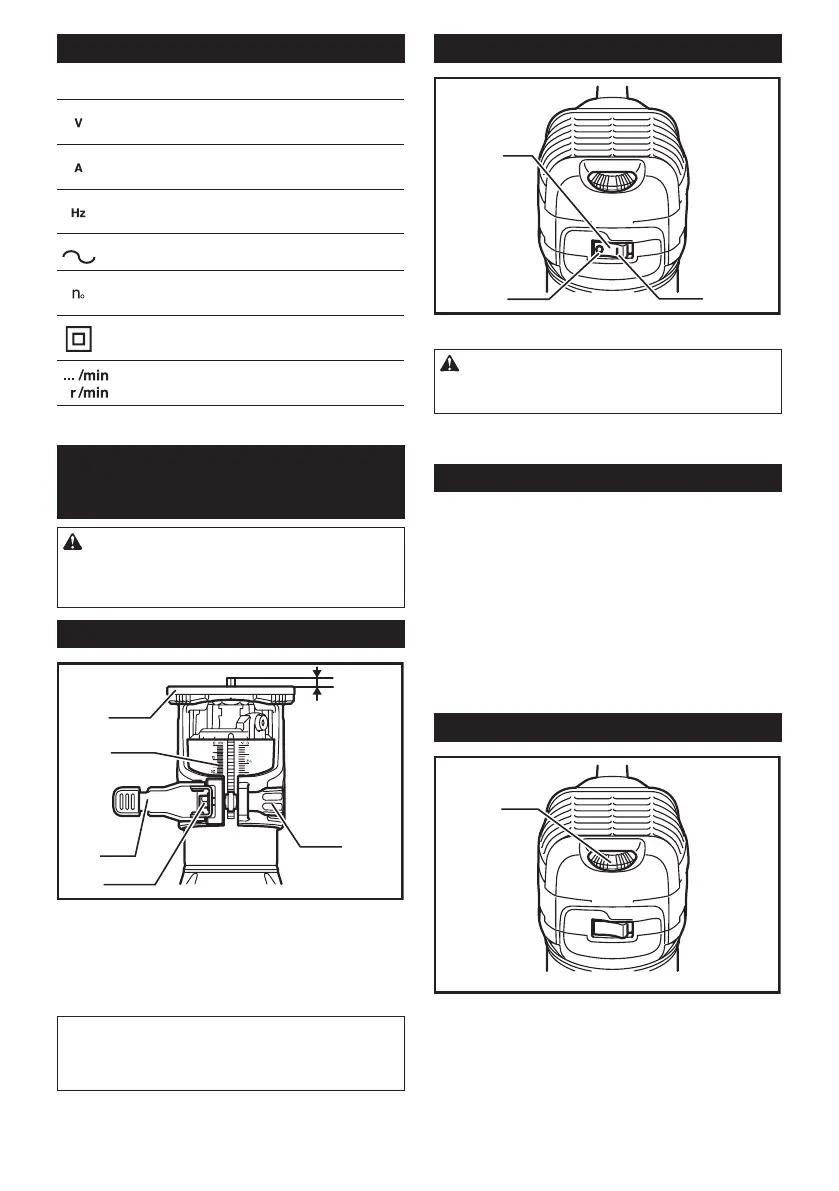 V

A

Hz

$n_o$

... /min
r /min