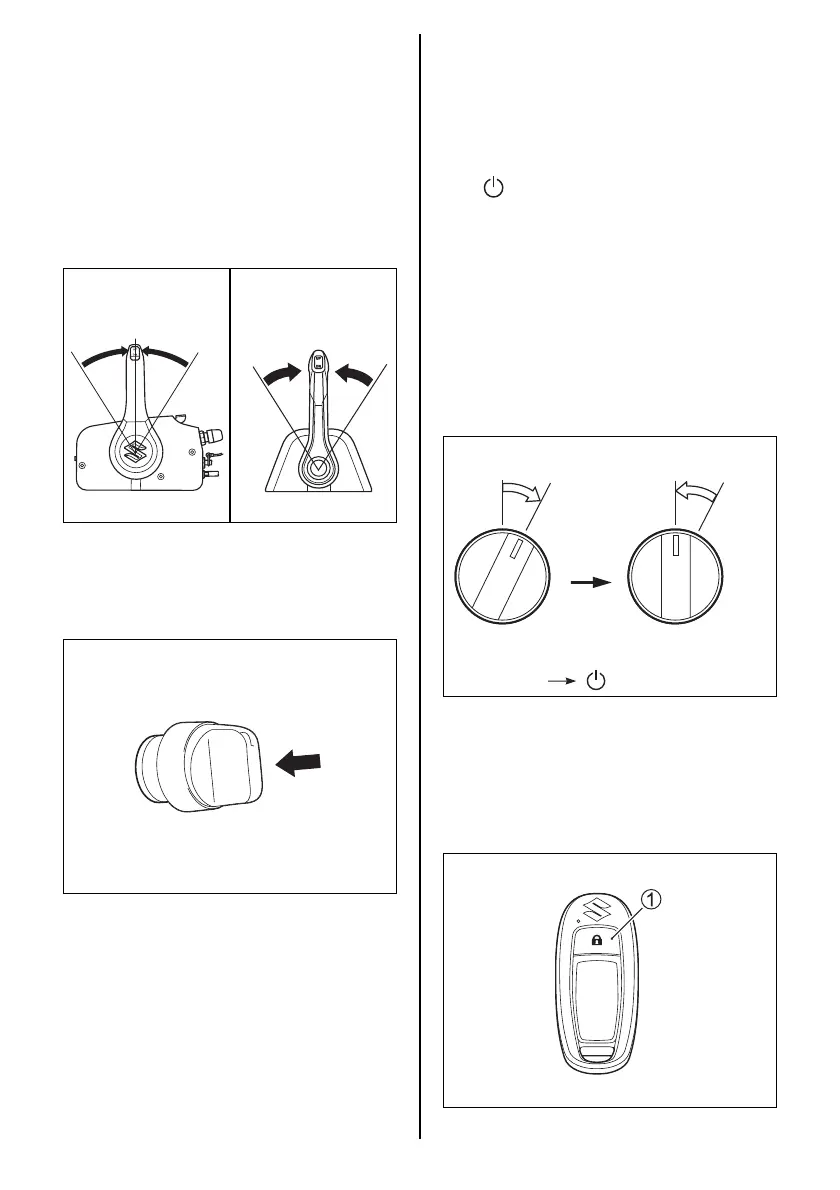 1