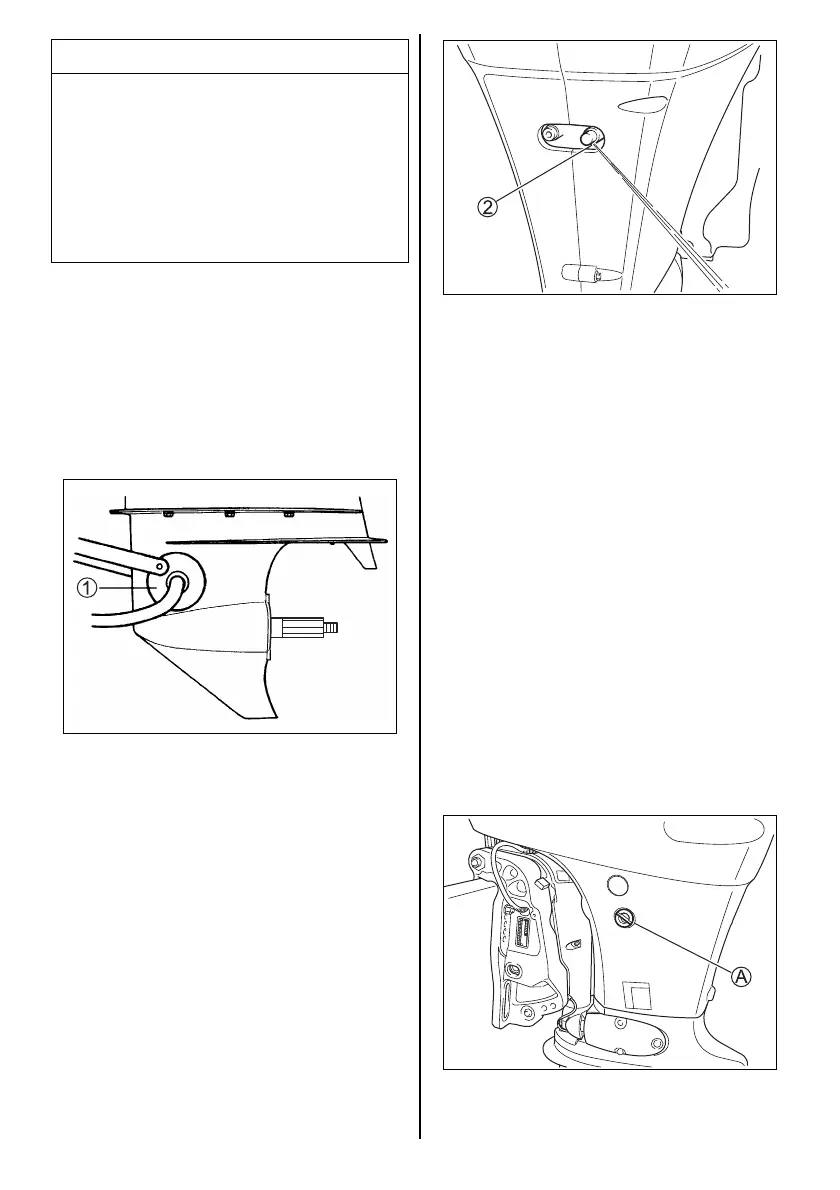 ①

②

Ⓐ