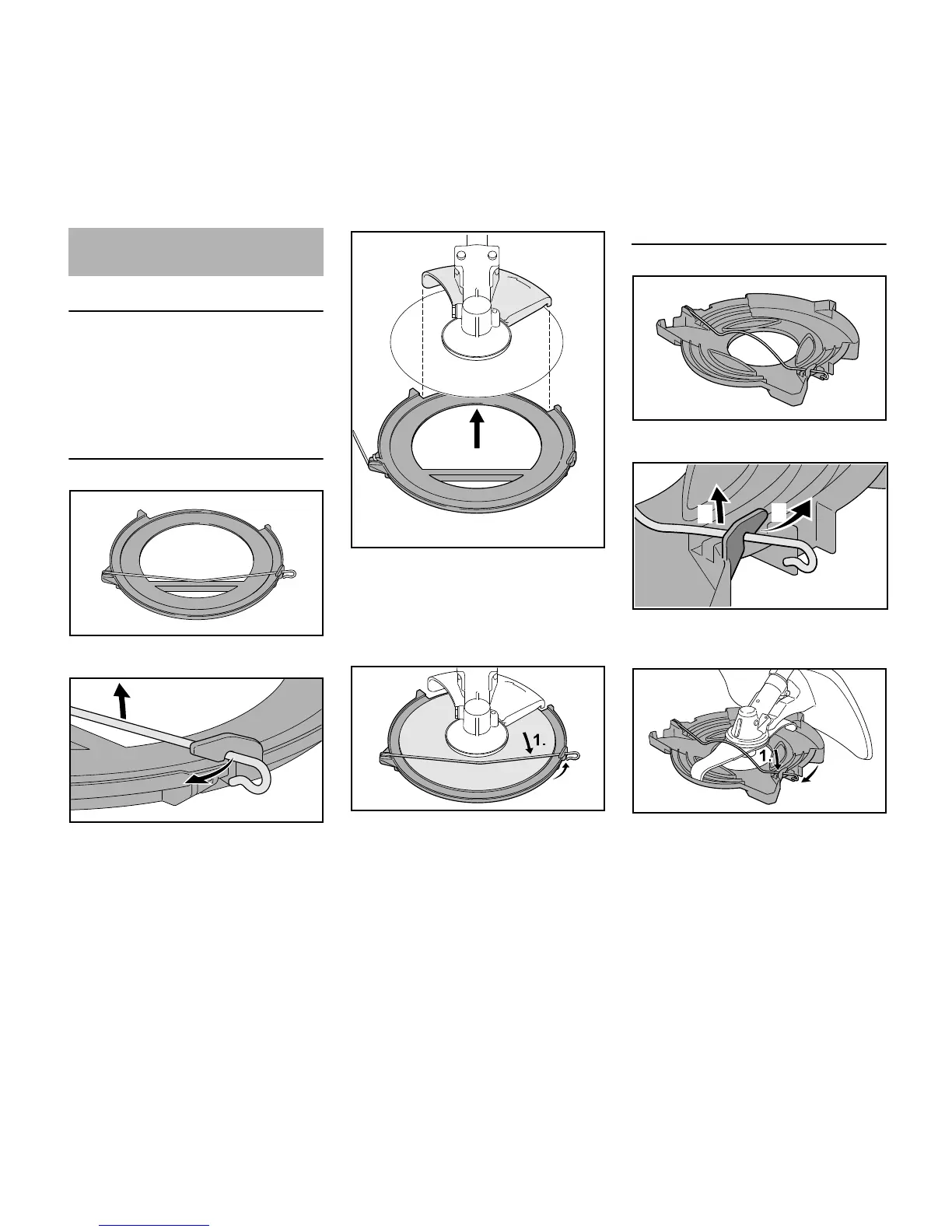 1.

1.