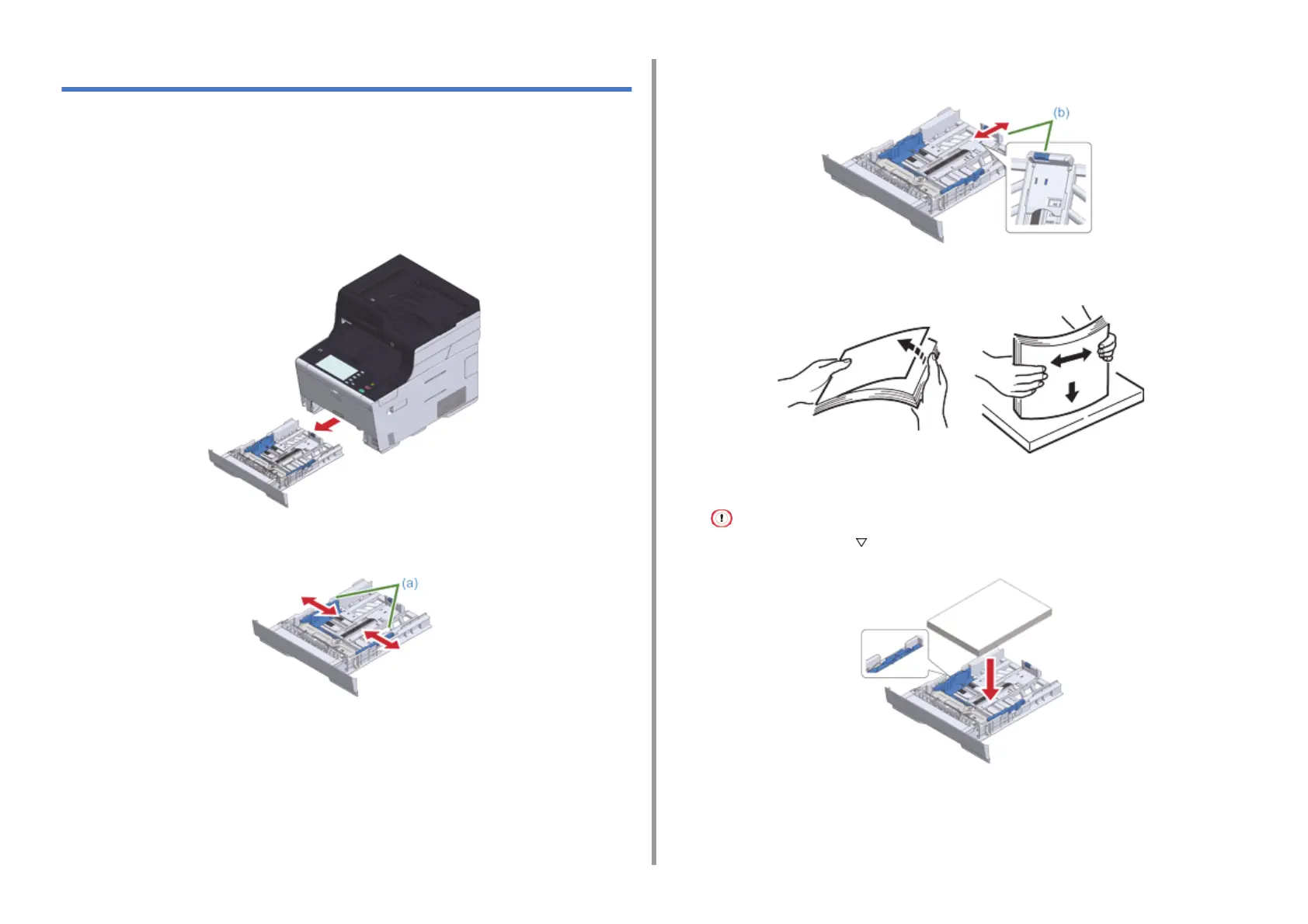 (b)

(a)

$\triangledown$