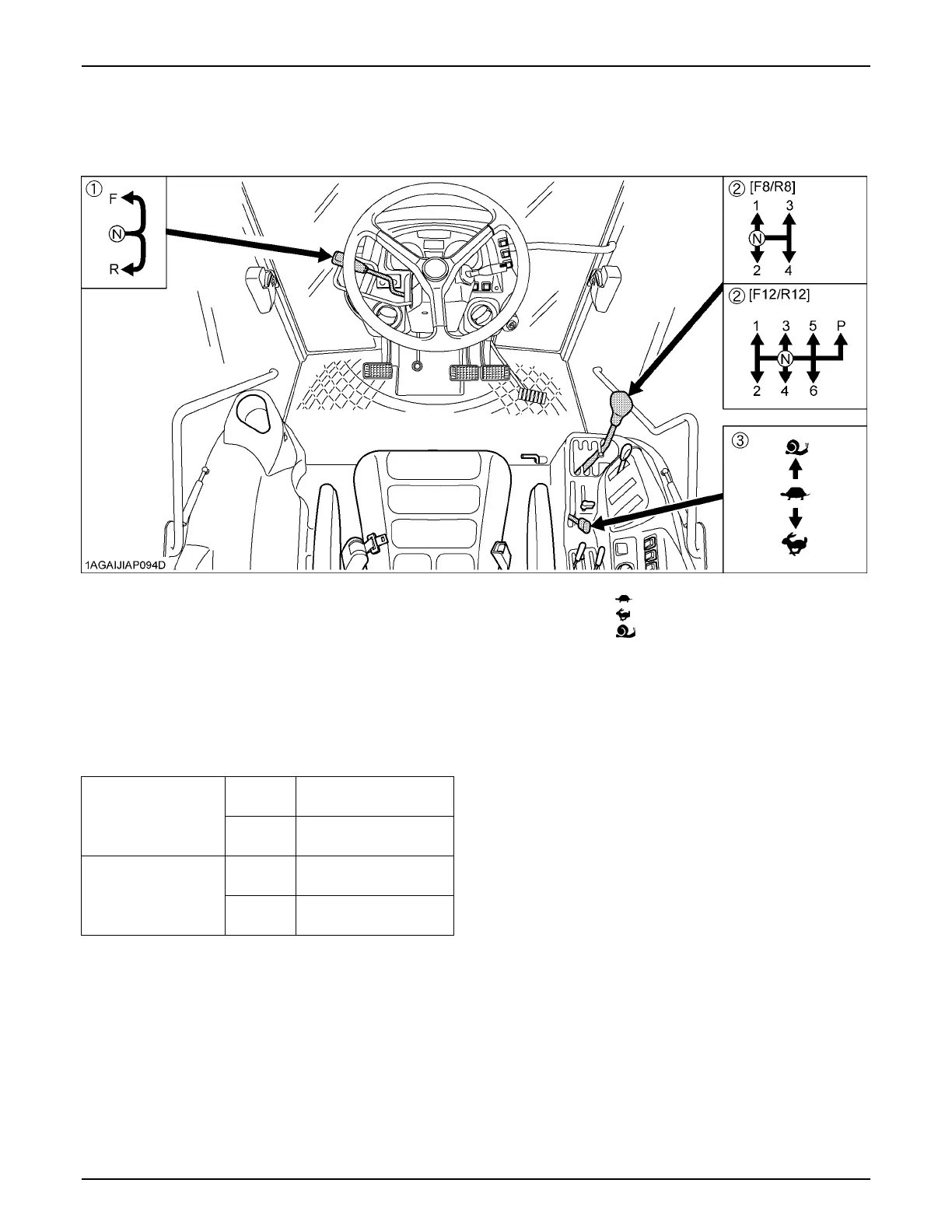 ①
F
N
R

② [F8/R8]
1 3
N
2 4

② [F12/R12]
1 3 5 P
N
2 4 6

③

1AGAIJIAP094D