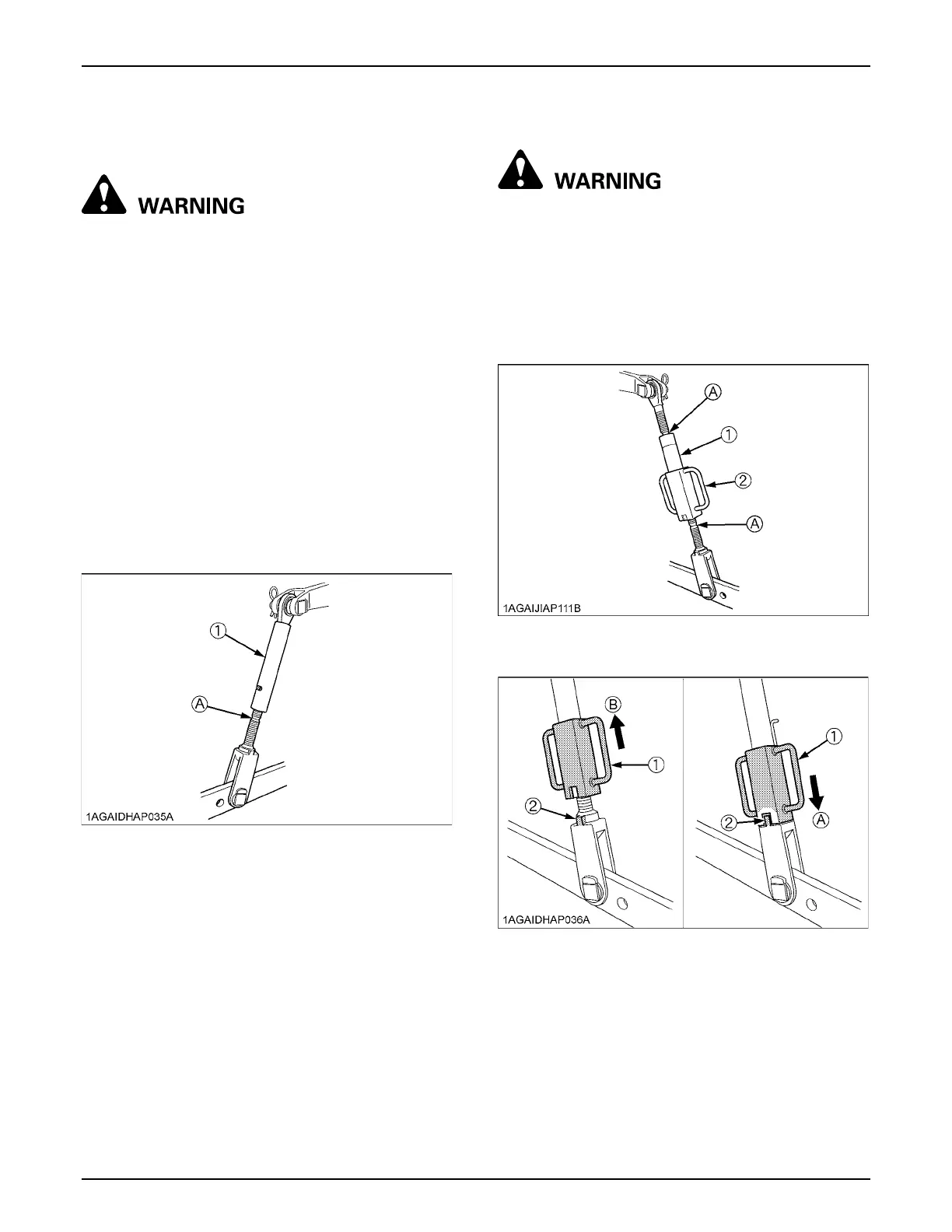 WARNING

①

Ⓐ

1AGAIDHAP035A

WARNING

Ⓐ

①

②

Ⓐ

1AGAIJIAP111B

Ⓑ

①

②

①

②

Ⓐ

1AGAIDHAP036A