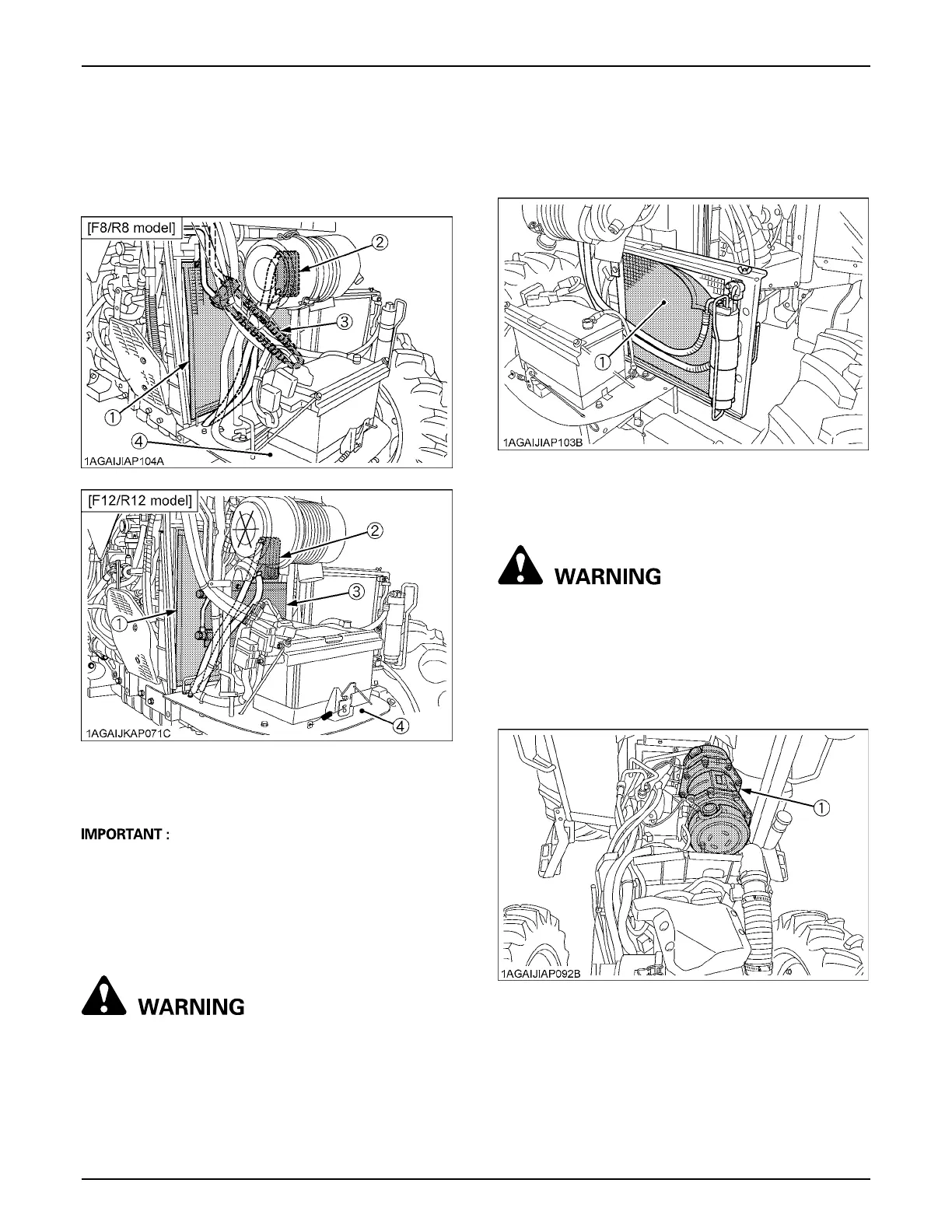 [F8/R8 model]

②

③

①

④

1AGAIJIAP104A

[F12/R12 model]

②

③

①

④

1AGAIJKAP071C

IMPORTANT :

WARNING

①

1AGAIJIAP103B

WARNING

①

1AGAIJIAP092B