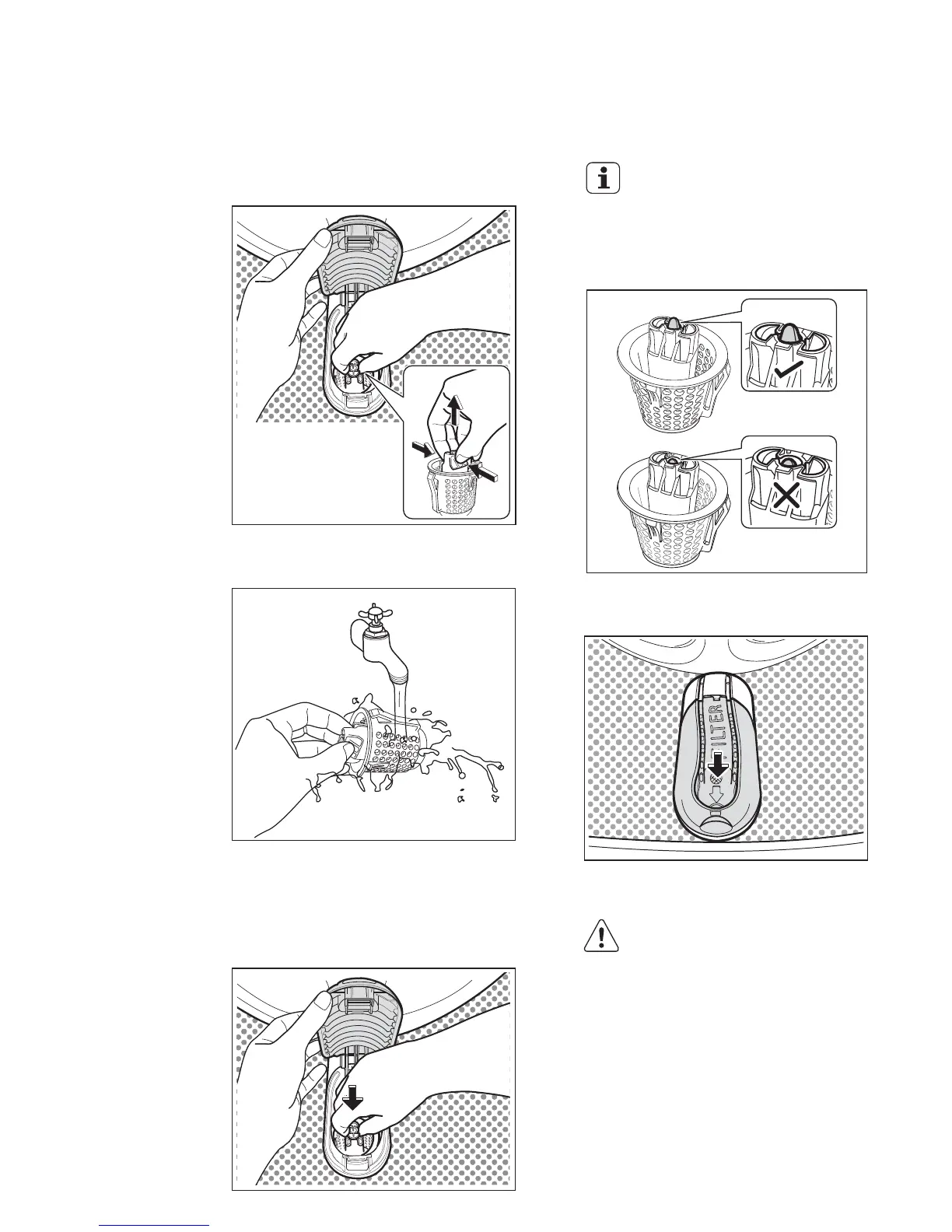 FILTER