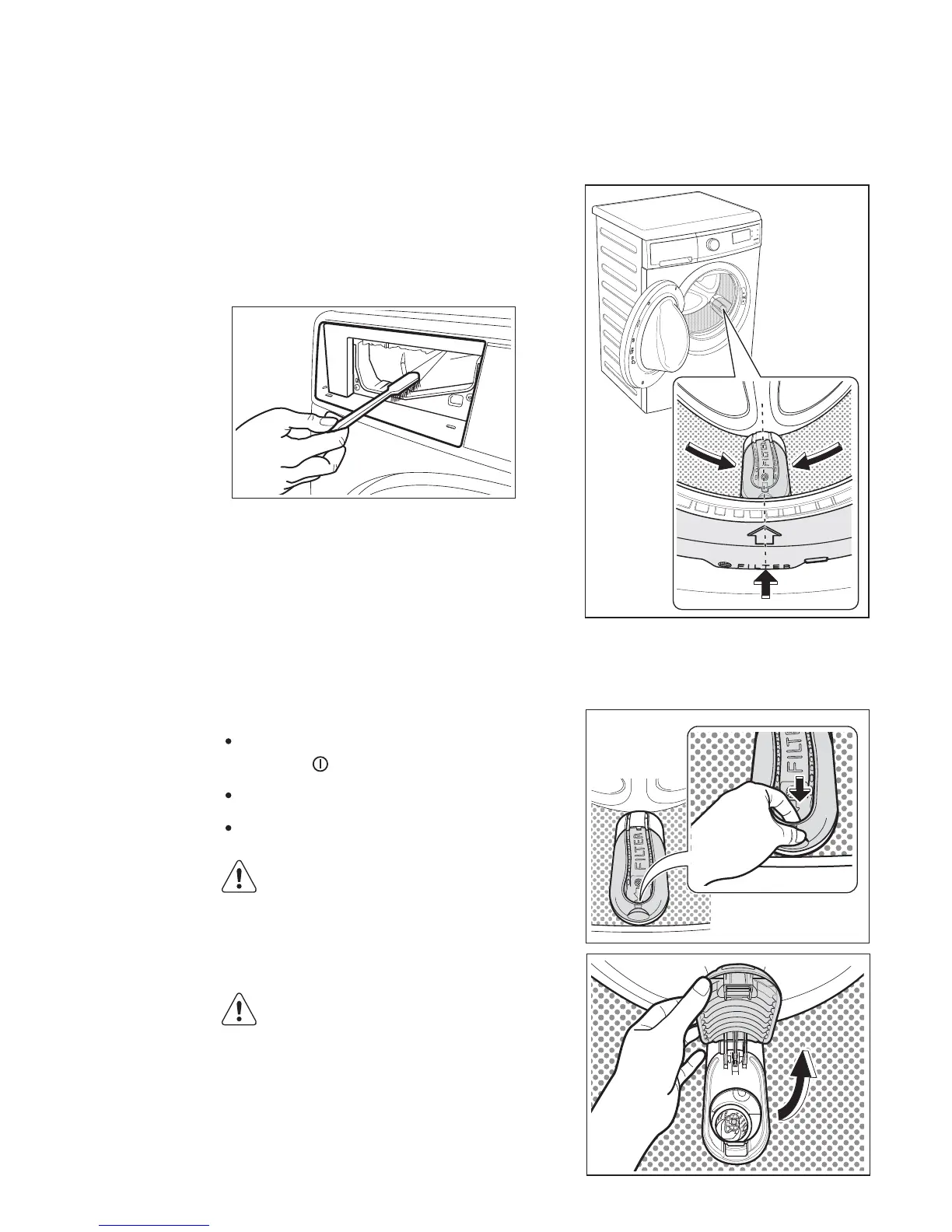 FILTER

FILTER

FILTER

FILTER