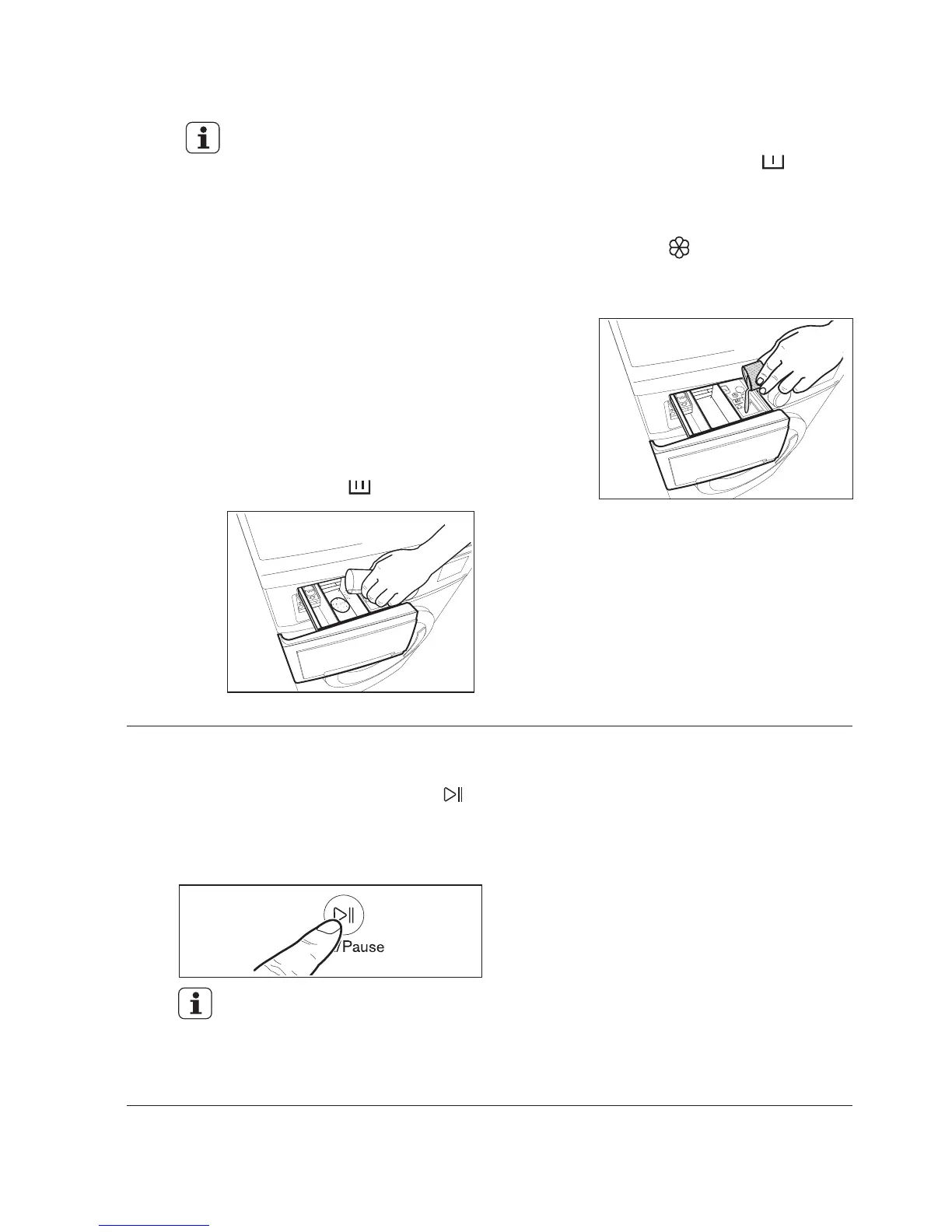 /Pause